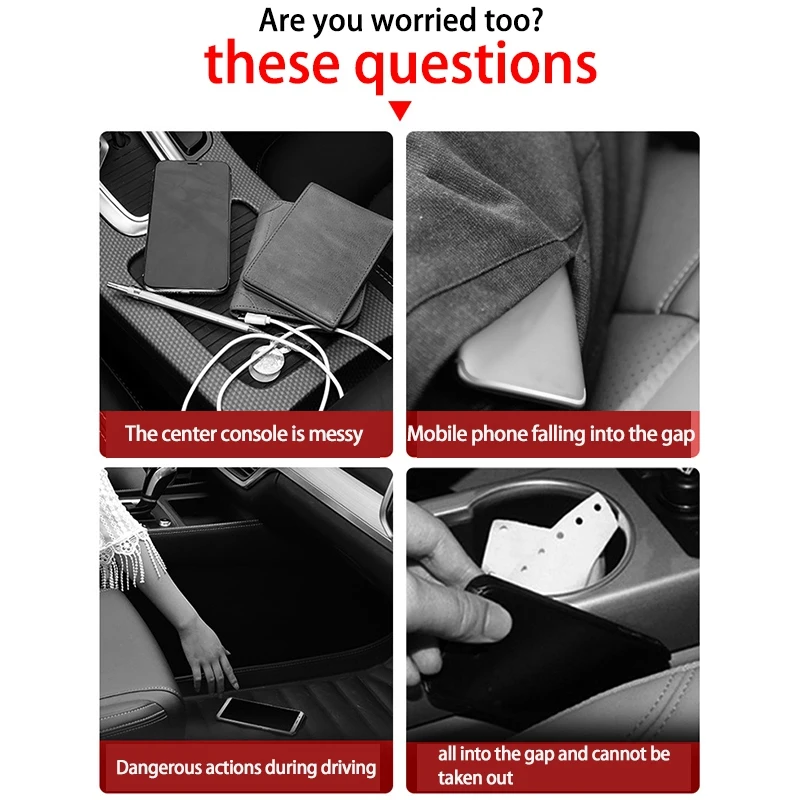 Are you worried too?
these questions

The center console is messy

Mobile phone falling into the gap

Dangerous actions during driving

all into the gap and cannot be taken out