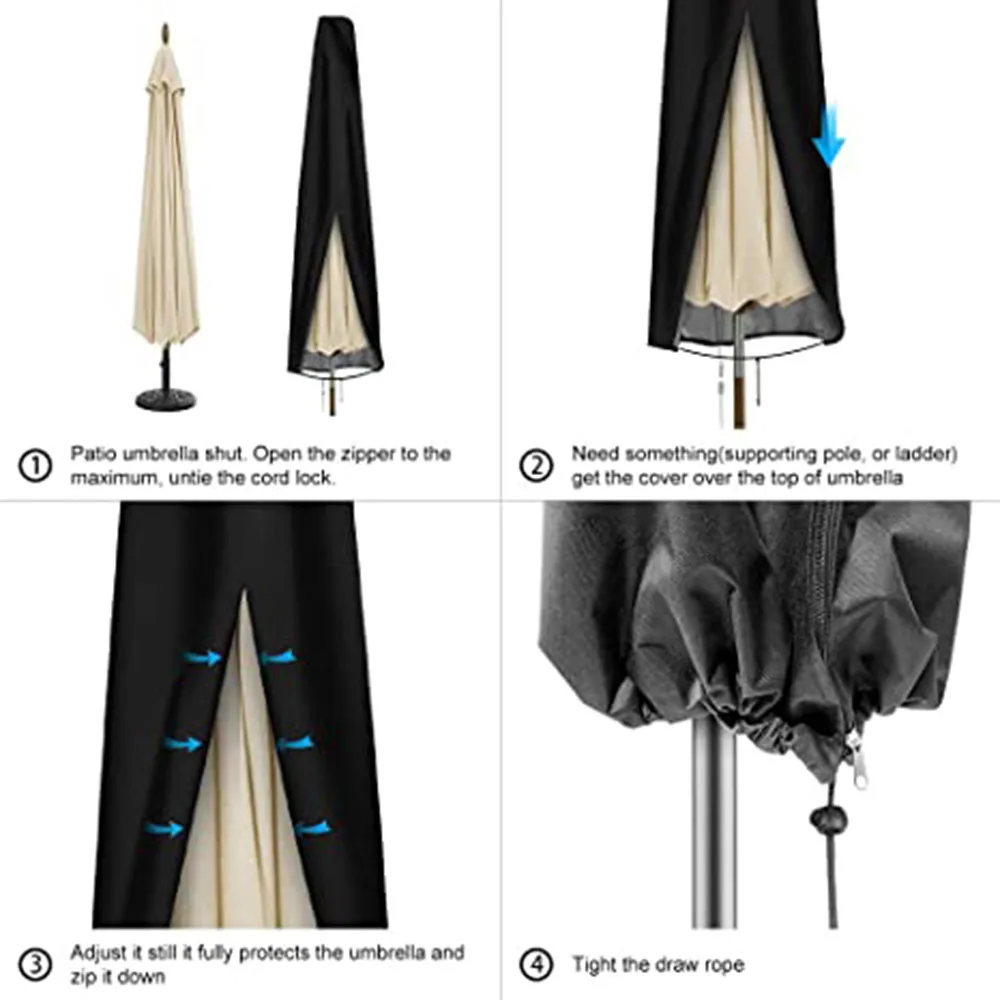 ① Patio umbrella shut. Open the zipper to the maximum, untie the cord lock.

② Need something(supporting pole, or ladder) get the cover over the top of umbrella

③ Adjust it still it fully protects the umbrella and zip it down

④ Tight the draw rope