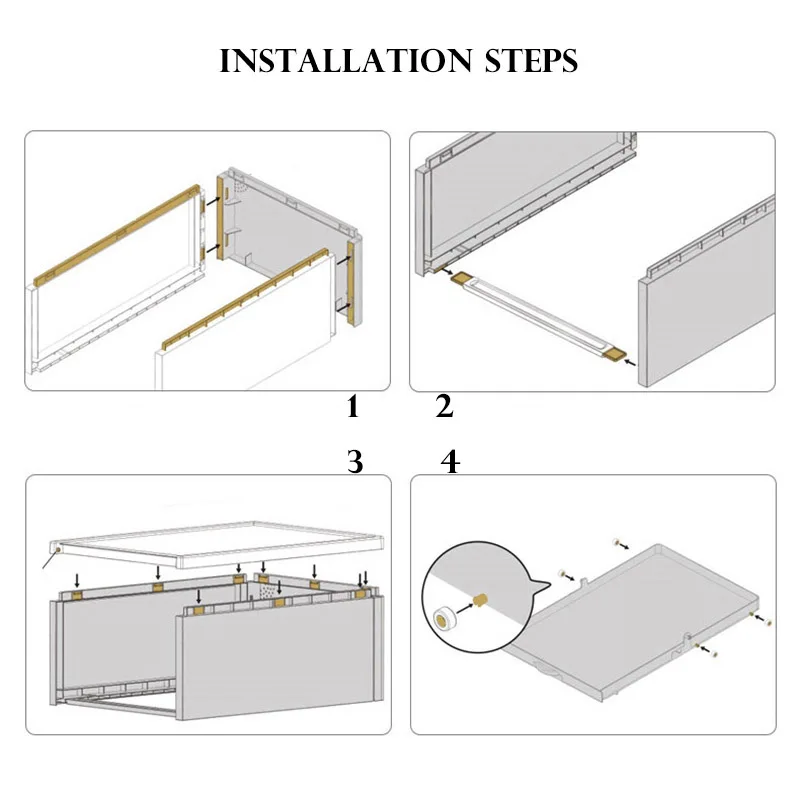 INSTALLATION STEPS

1

2

3

4