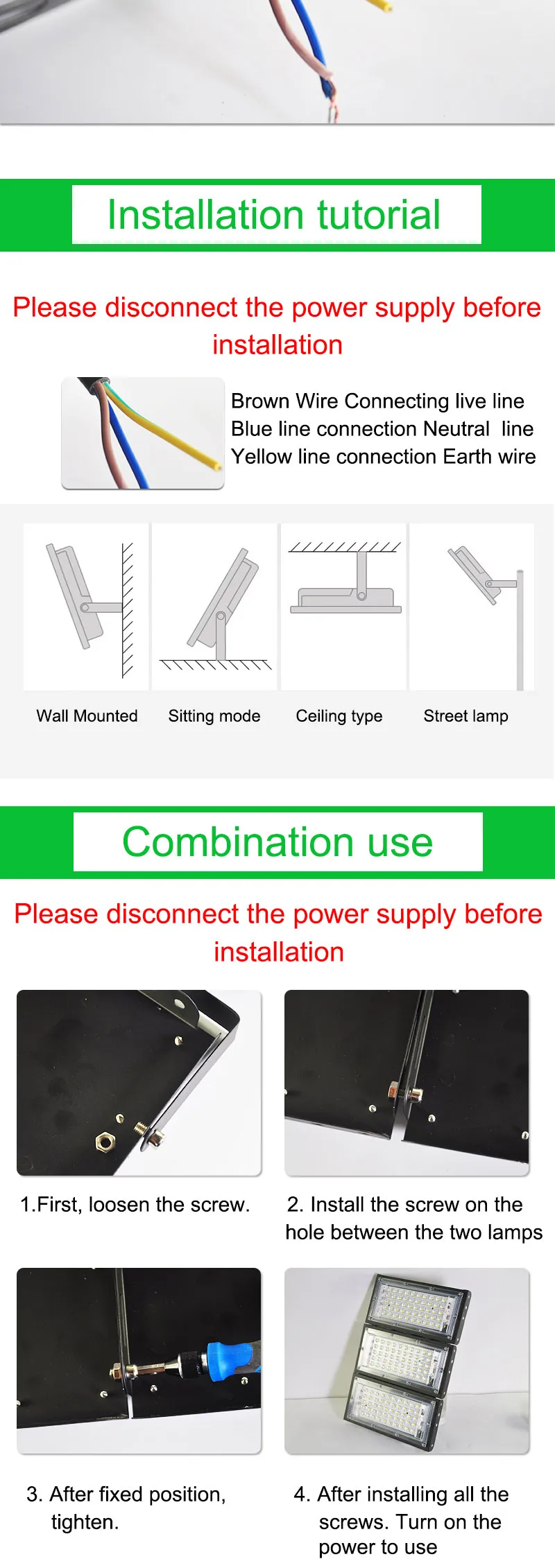 Installation tutorial

Please disconnect the power supply before installation

Brown Wire Connecting live line
Blue line connection Neutral line
Yellow line connection Earth wire

Wall Mounted

Sitting mode

Ceiling type

Street lamp

Combination use

Please disconnect the power supply before installation

1.First, loosen the screw.

2. Install the screw on the hole between the two lamps

3. After fixed position, tighten.

4. After installing all the screws. Turn on the power to use