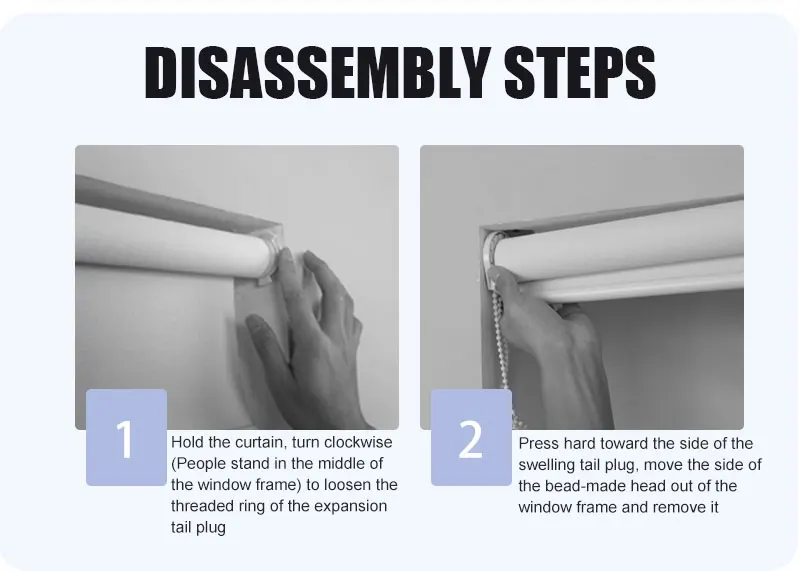 DISASSEMBLY STEPS

1

Hold the curtain, turn clockwise (People stand in the middle of the window frame) to loosen the threaded ring of the expansion tail plug

2

Press hard toward the side of the swelling tail plug, move the side of the bead-made head out of the window frame and remove it