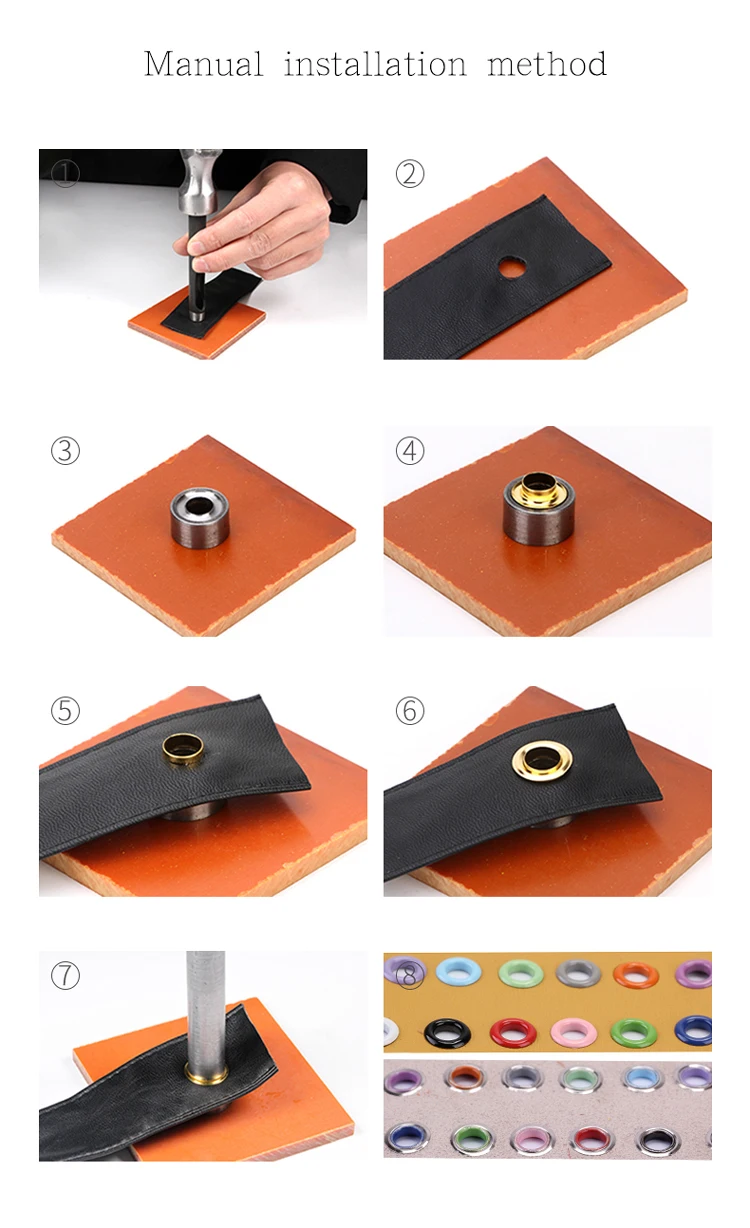 Manual installation method

①

②

③

④

⑤

⑥

⑦

⑧