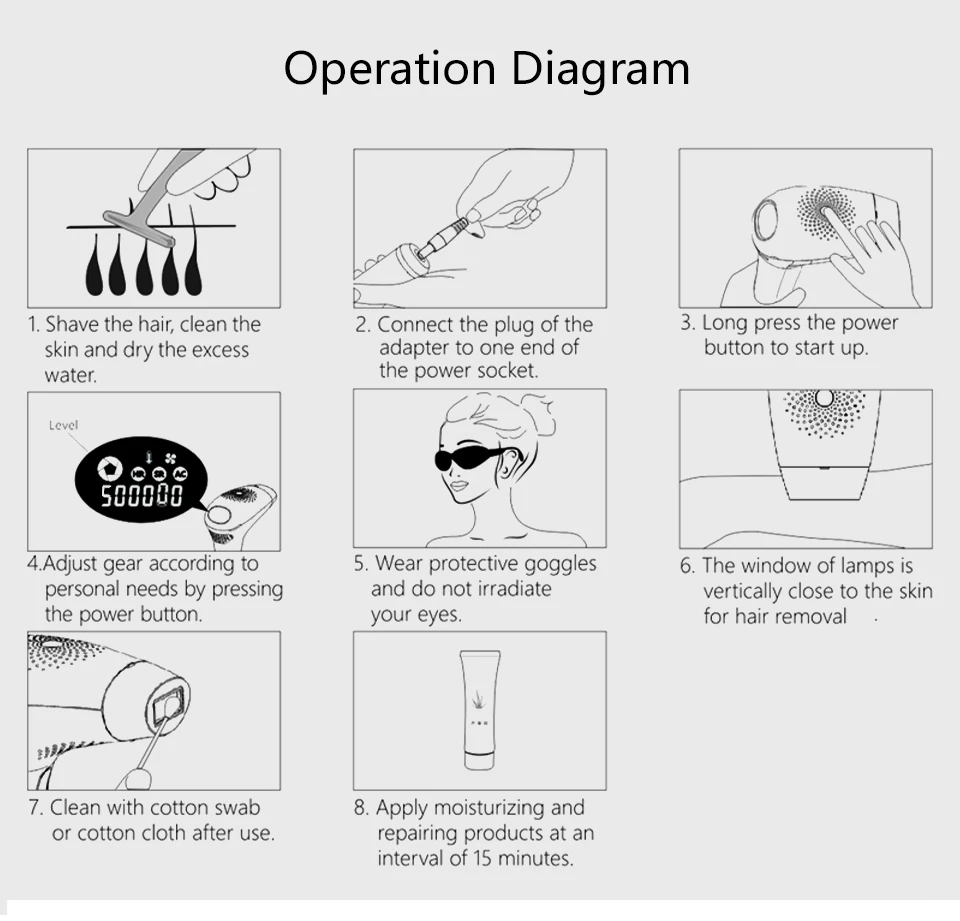 Operation Diagram

1. Shave the hair, clean the skin and dry the excess water.

2. Connect the plug of the adapter to one end of the power socket.

3. Long press the power button to start up.

Level

500000

4.Adjust gear according to personal needs by pressing the power button.

5. Wear protective goggles and do not irradiate your eyes.

6. The window of lamps is vertically close to the skin for hair removal .

7. Clean with cotton swab or cotton cloth after use.

8. Apply moisturizing and repairing products at an interval of 15 minutes.