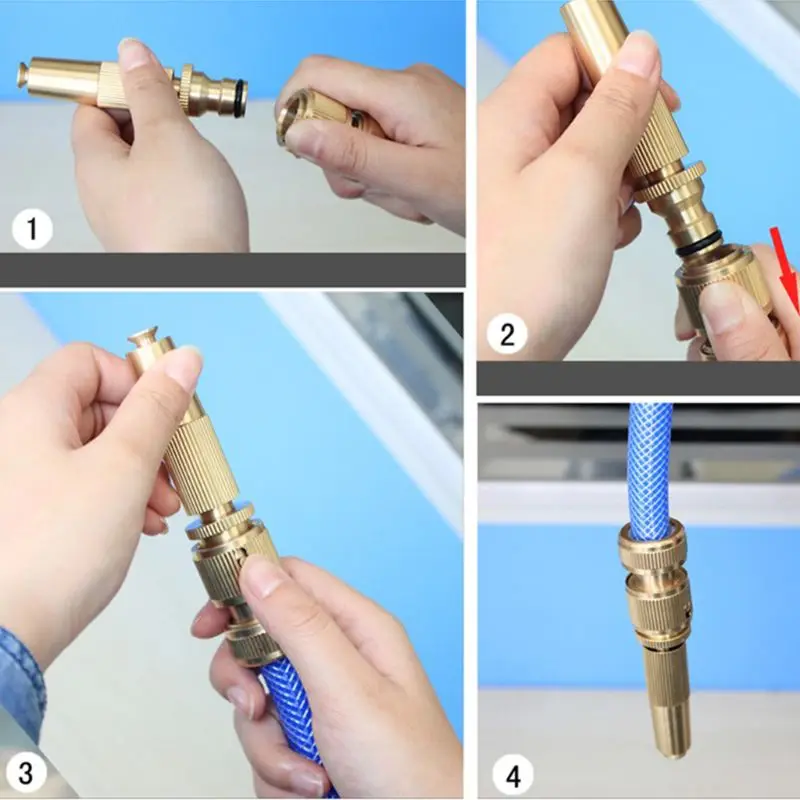 1

2

3

4