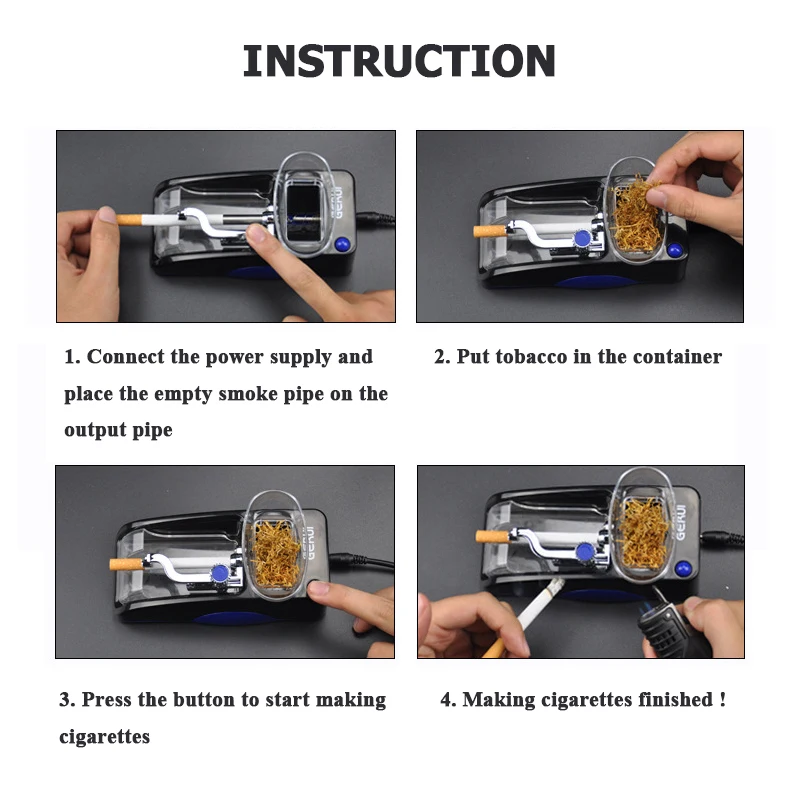 INSTRUCTION

GERUI

1. Connect the power supply and place the empty smoke pipe on the output pipe

2. Put tobacco in the container

GERUI

GERUI

3. Press the button to start making cigarettes

4. Making cigarettes finished !