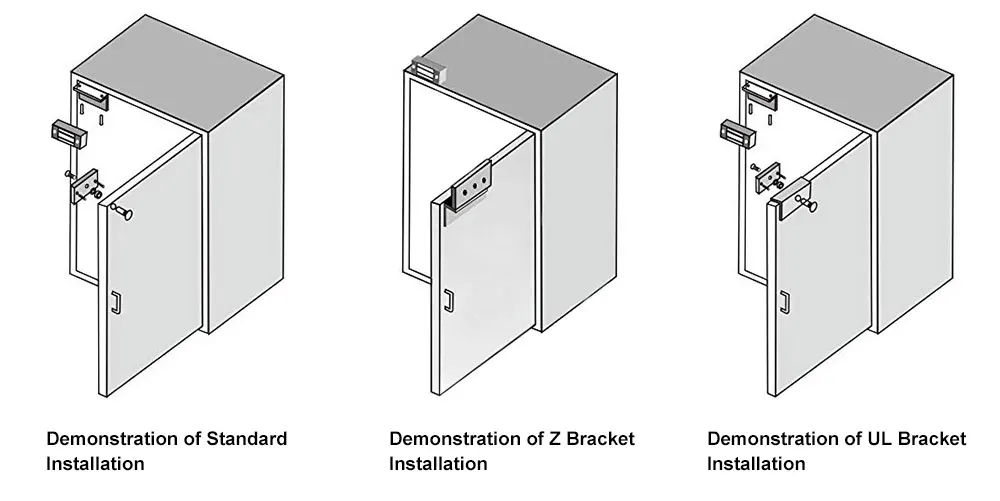 Demonstration of Standard Installation

Demonstration of Z Bracket Installation

Demonstration of UL Bracket Installation