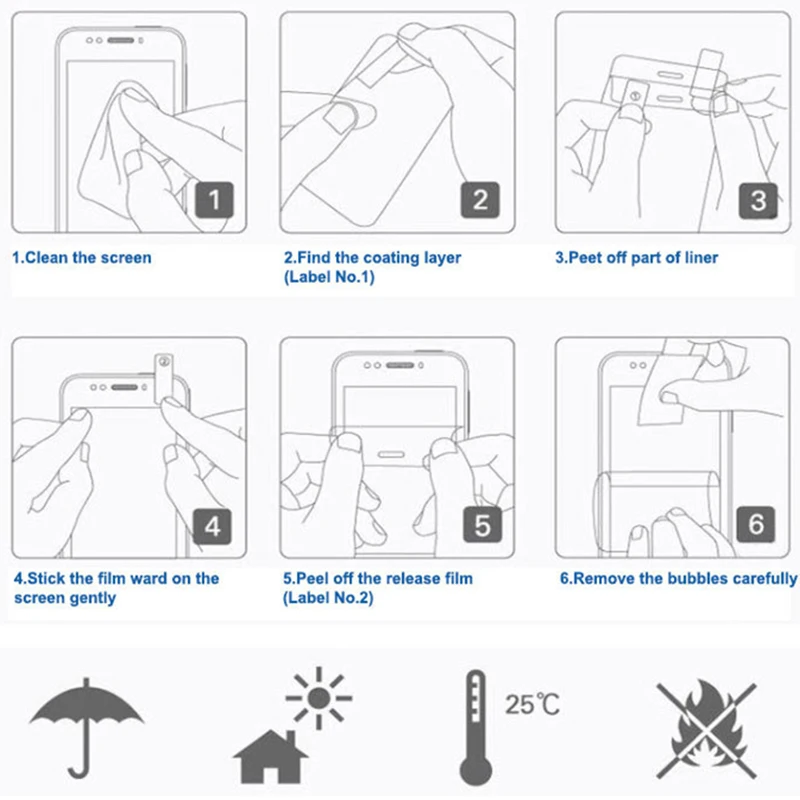 1

1.Clean the screen

2

2.Find the coating layer (Label No.1)

3

3.Peet off part of liner

4

4.Stick the film ward on the screen gently

5

5.Peel off the release film (Label No.2)

6

6.Remove the bubbles carefully

25℃