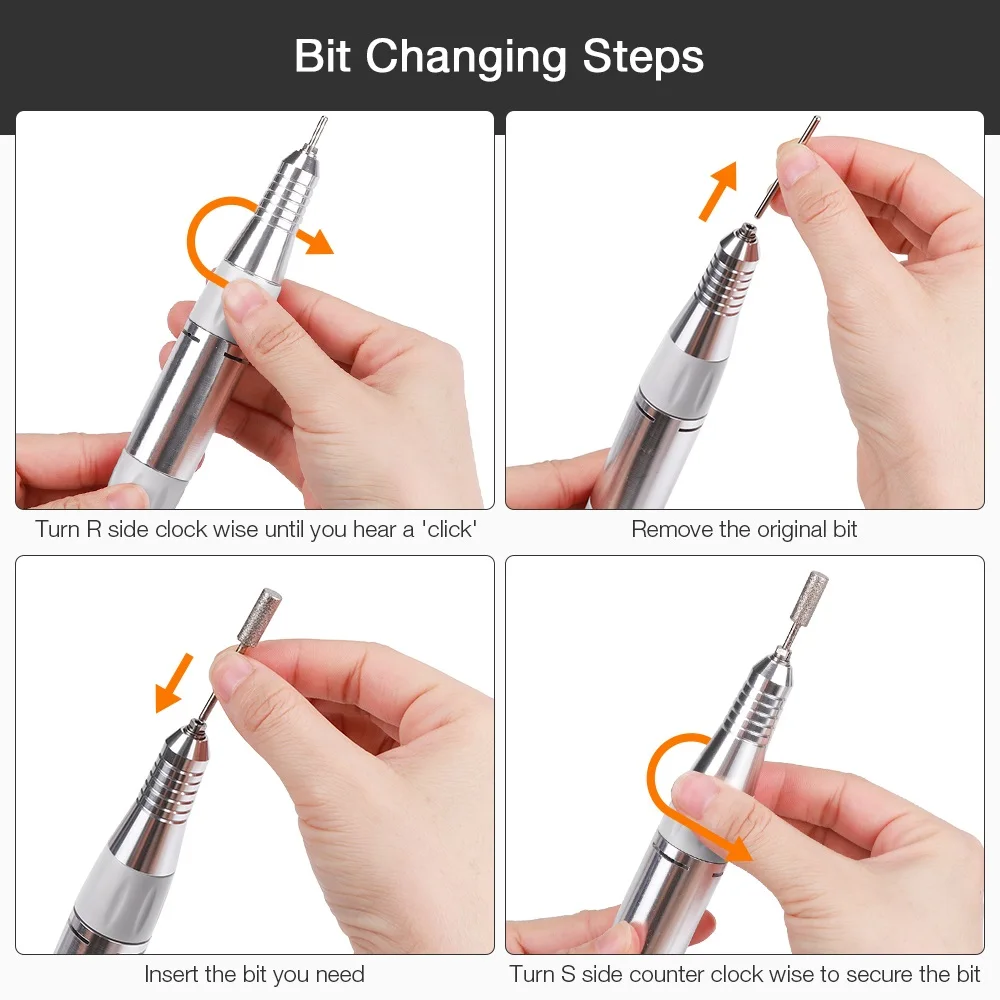 Bit Changing Steps

Turn R side clock wise until you hear a 'click'

Remove the original bit

Insert the bit you need

Turn S side counter clock wise to secure the bit