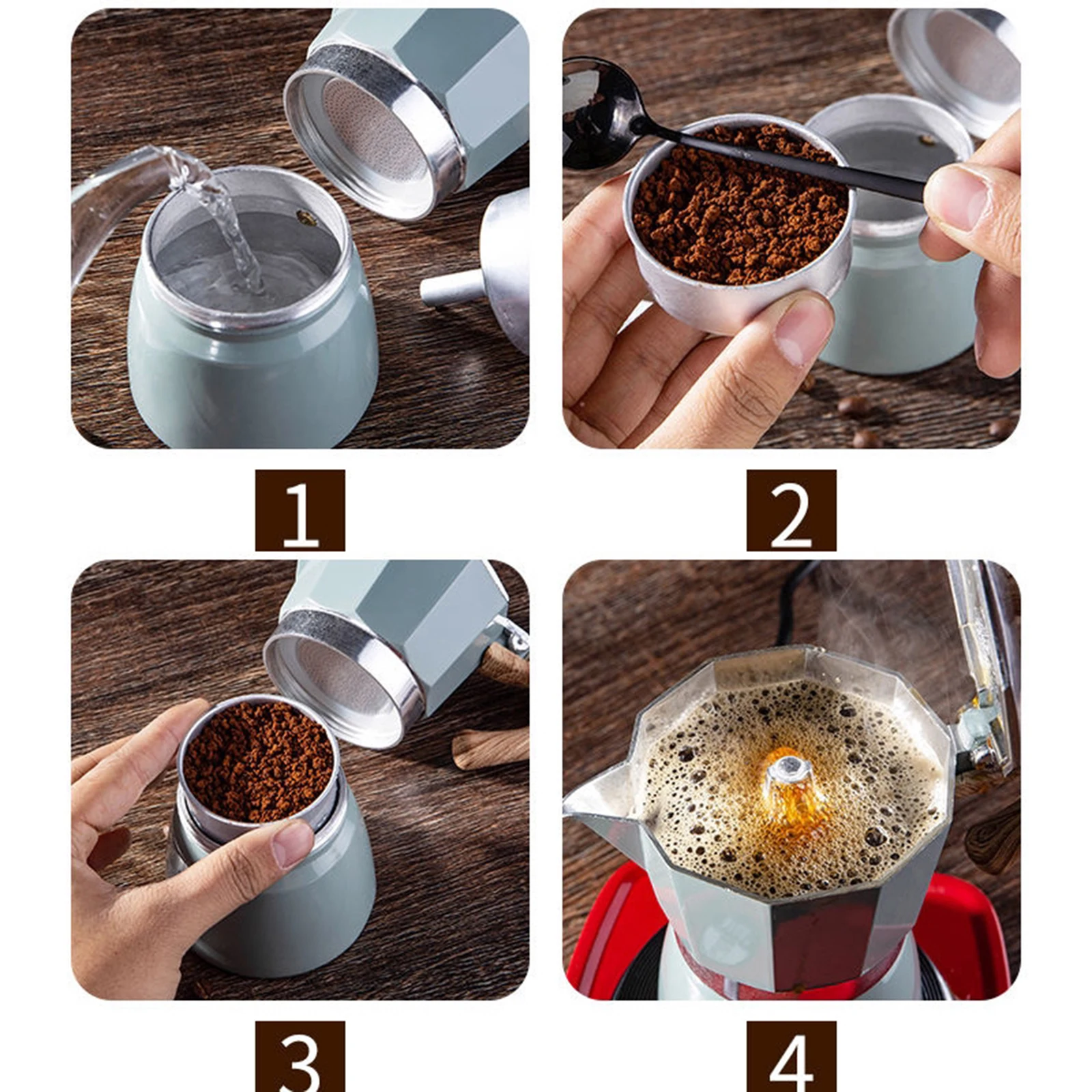 1

2

3

4