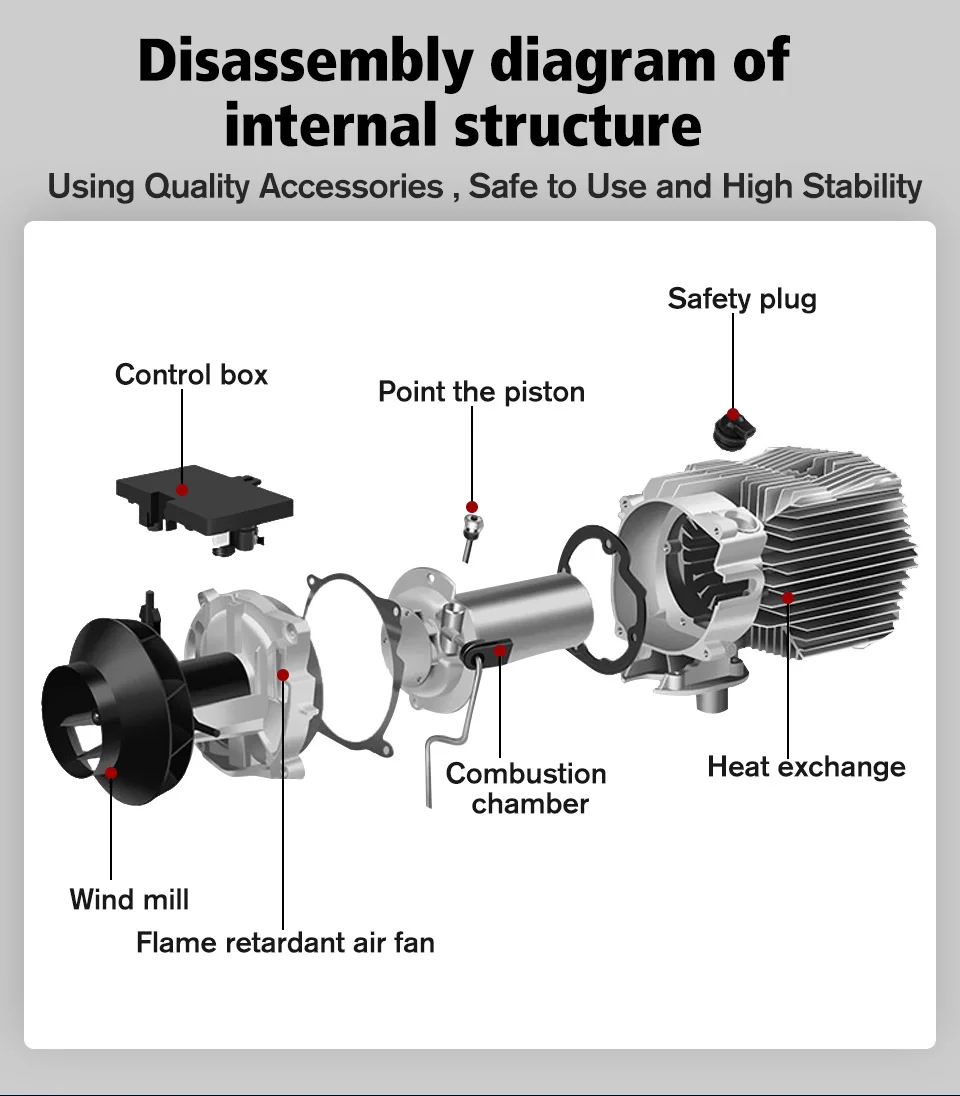 Disassembly diagram of internal structure

Using Quality Accessories , Safe to Use and High Stability

Safety plug

Control box

Point the piston

Combustion chamber

Heat exchange

Wind mill

Flame retardant air fan