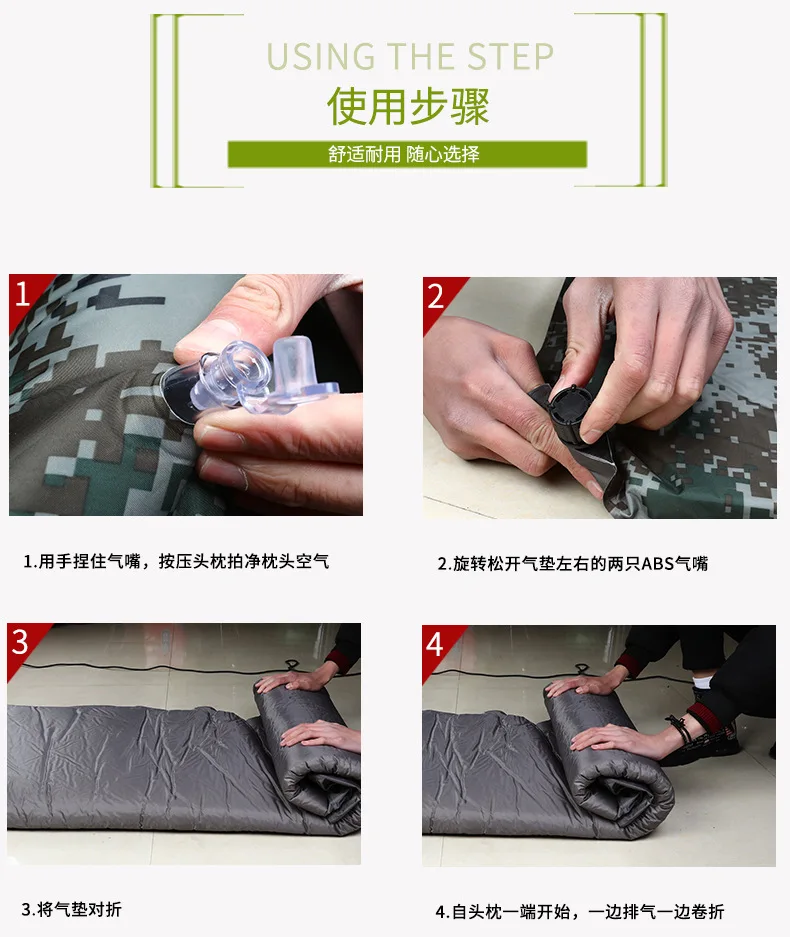 USING THE STEP
使用步骤
舒适耐用 随心选择

1

1.用手捏住气嘴，按压头枕拍净枕头空气

2

2.旋转松开气垫左右的两只ABS气嘴

3

3.将气垫对折

4

4.自头枕一端开始，一边排气一边卷折