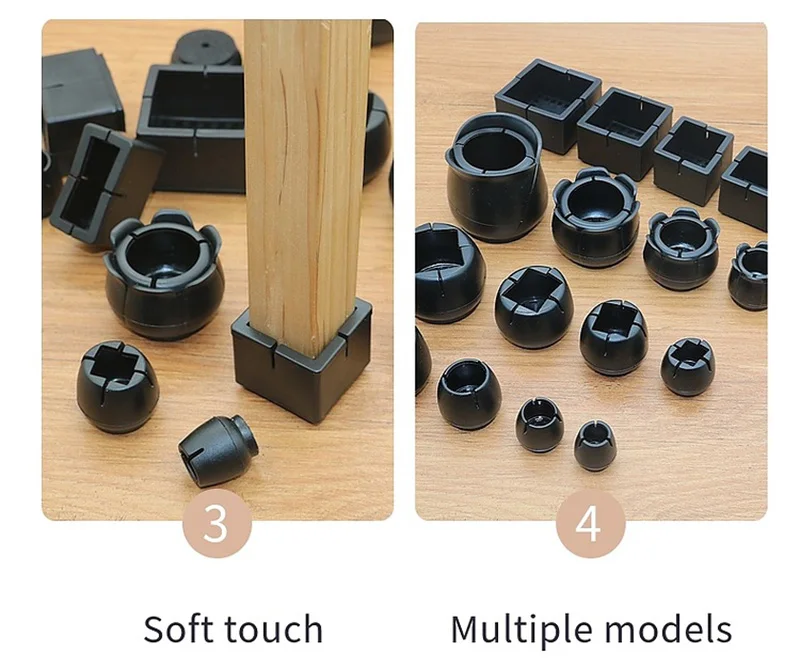 3

Soft touch

4

Multiple models