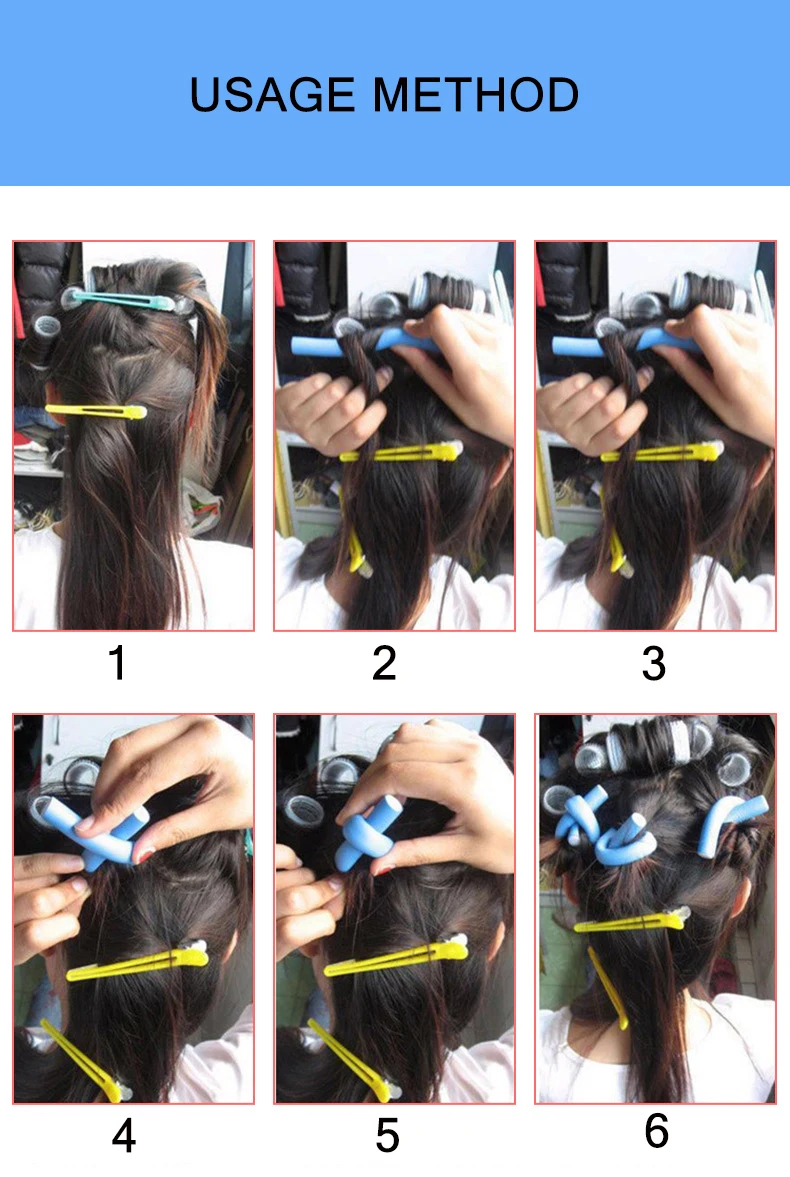 USAGE METHOD

1

2

3

4

5

6