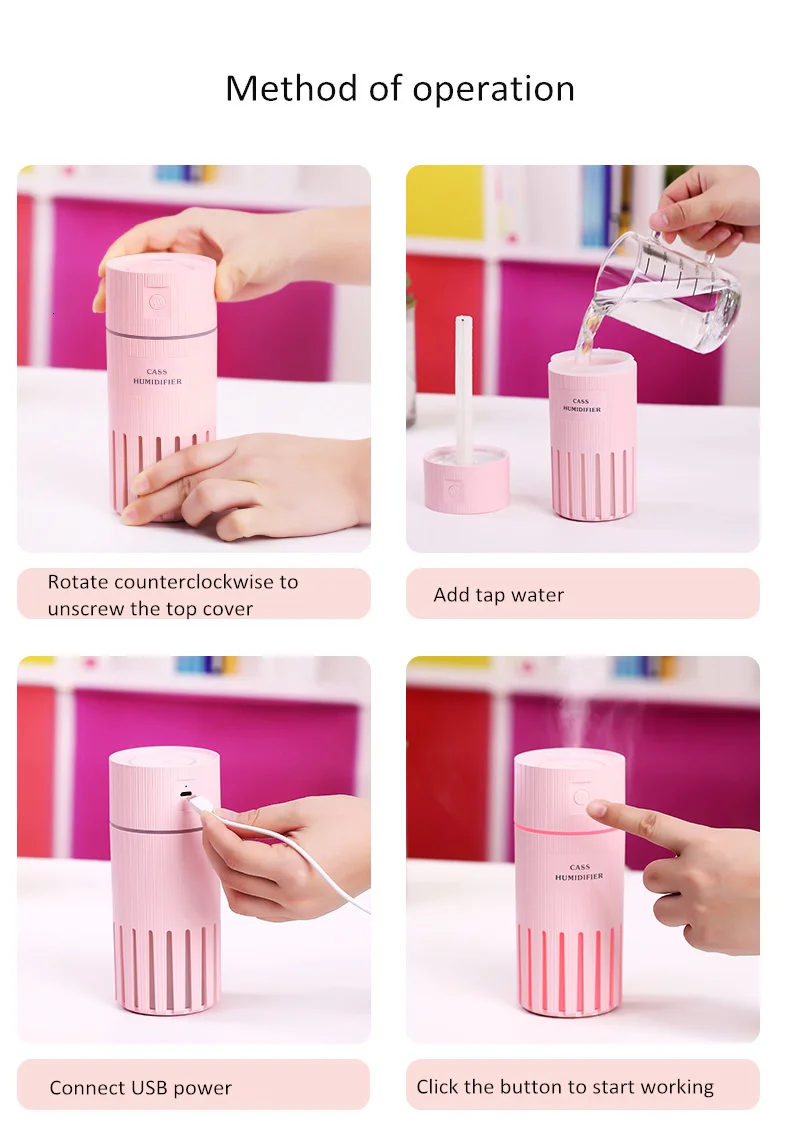 Method of operation

CASS
HUMIDIFIER

Rotate counterclockwise to unscrew the top cover

CASS
HUMIDIFIER

Add tap water

Connect USB power

CASS
HUMIDIFIER

Click the button to start working