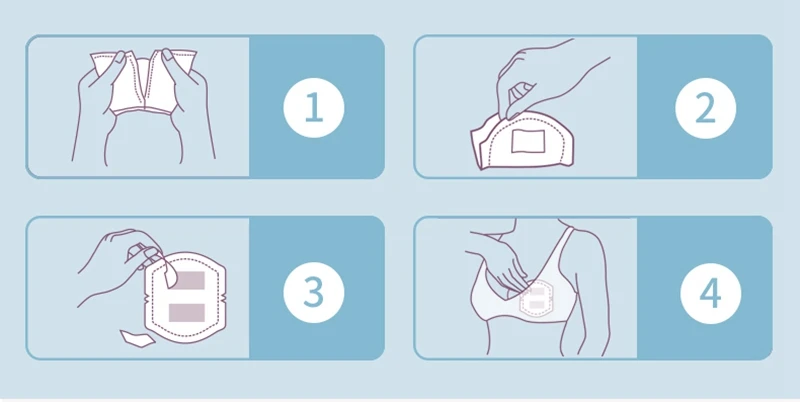 1

2

3

4