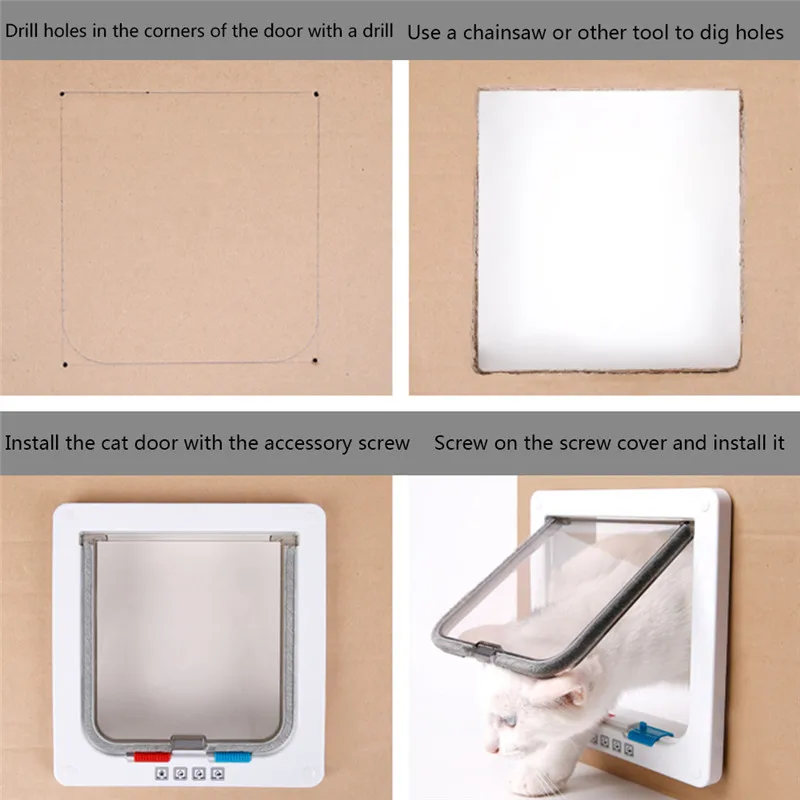 Drill holes in the corners of the door with a drill

Use a chainsaw or other tool to dig holes

Install the cat door with the accessory screw

Screw on the screw cover and install it