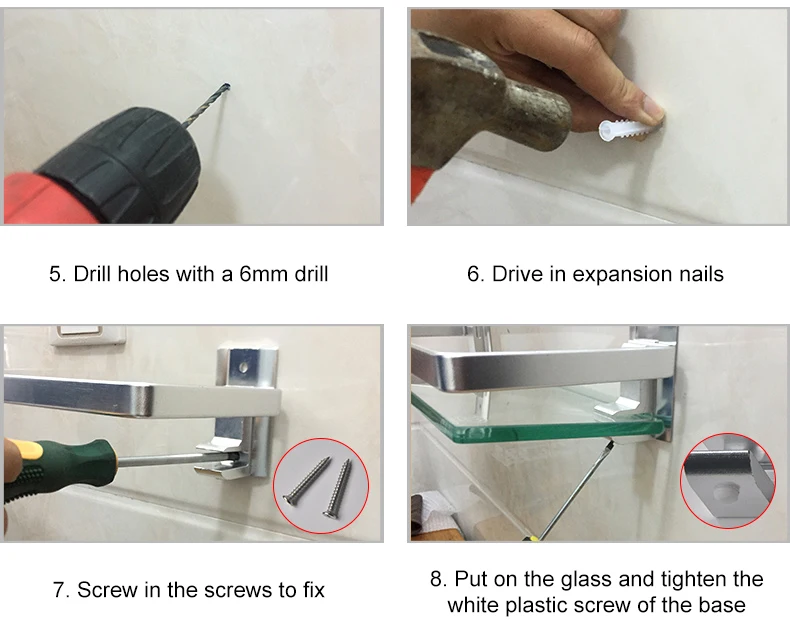 5. Drill holes with a 6mm drill

6. Drive in expansion nails

7. Screw in the screws to fix

8. Put on the glass and tighten the white plastic screw of the base