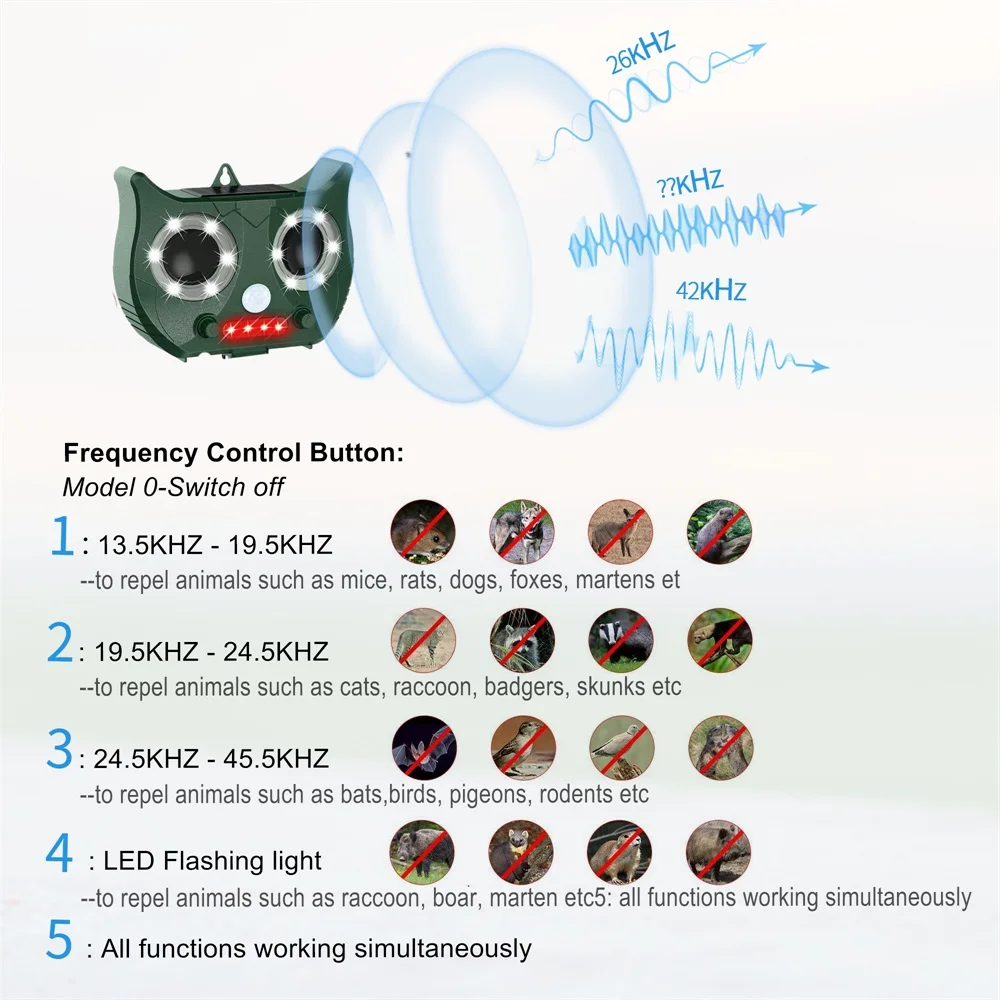 26KHz

??KHz

42KHz

Frequency Control Button:
Model 0-Switch off

1 : 13.5KHZ - 19.5KHZ
--to repel animals such as mice, rats, dogs, foxes, martens et

2 : 19.5KHZ - 24.5KHZ
--to repel animals such as cats, raccoon, badgers, skunks etc

3 : 24.5KHZ - 45.5KHZ
--to repel animals such as bats,birds, pigeons, rodents etc

4 : LED Flashing light
--to repel animals such as raccoon, boar, marten etc5: all functions working simultaneously

5 : All functions working simultaneously