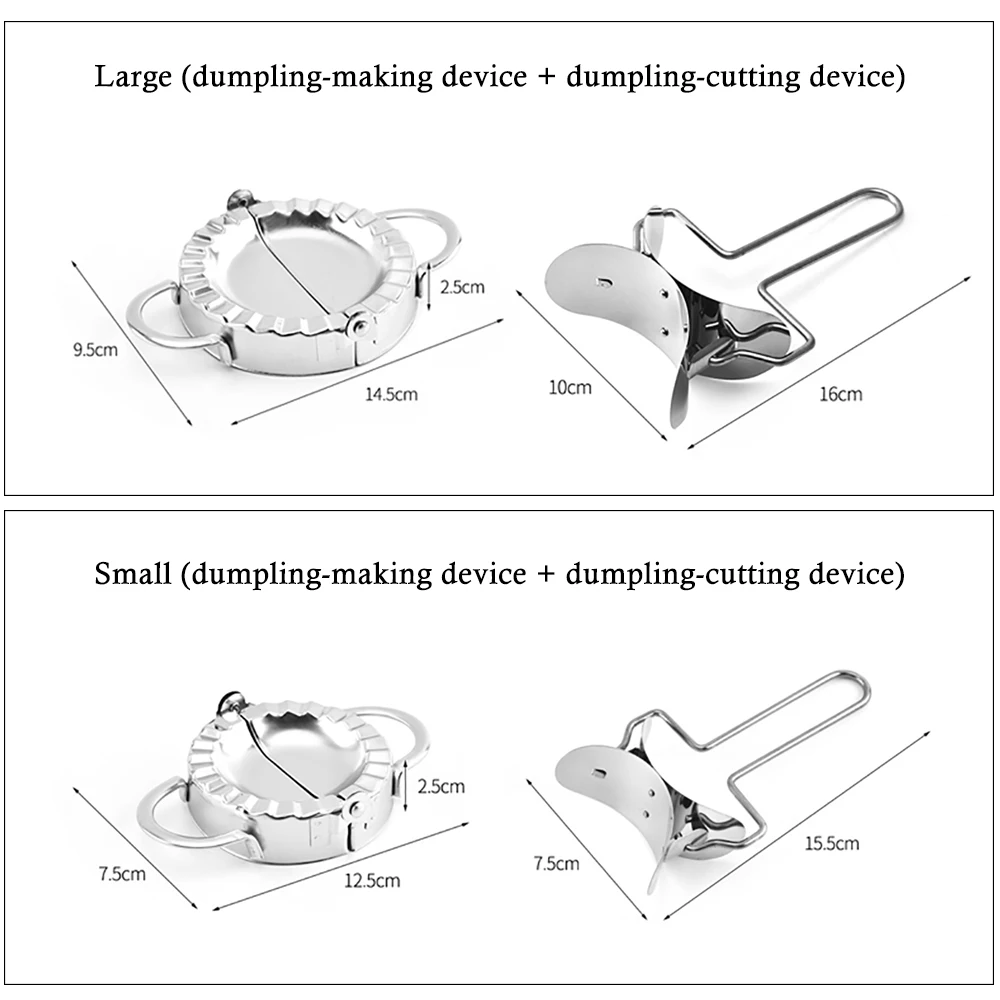 Large (dumpling-making device + dumpling-cutting device)

2.5cm

9.5cm

14.5cm

10cm

16cm

Small (dumpling-making device + dumpling-cutting device)

2.5cm

7.5cm

12.5cm

7.5cm

15.5cm