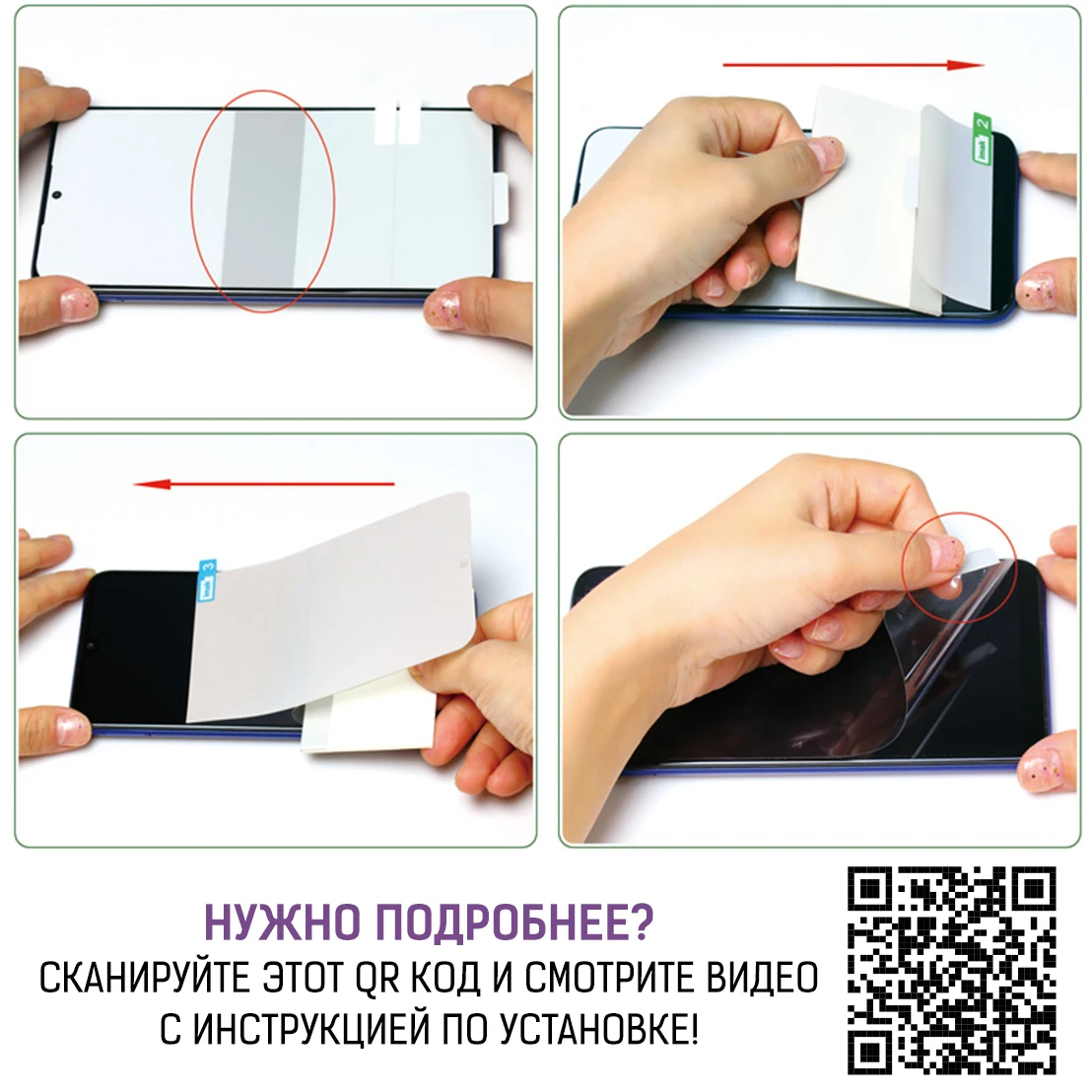 2

3

НУЖНО ПОДРОБНЕЕ?
СКАНИРУЙТЕ ЭТОТ QR КОД И СМОТРИТЕ ВИДЕО С ИНСТРУКЦИЕЙ ПО УСТАНОВКЕ!