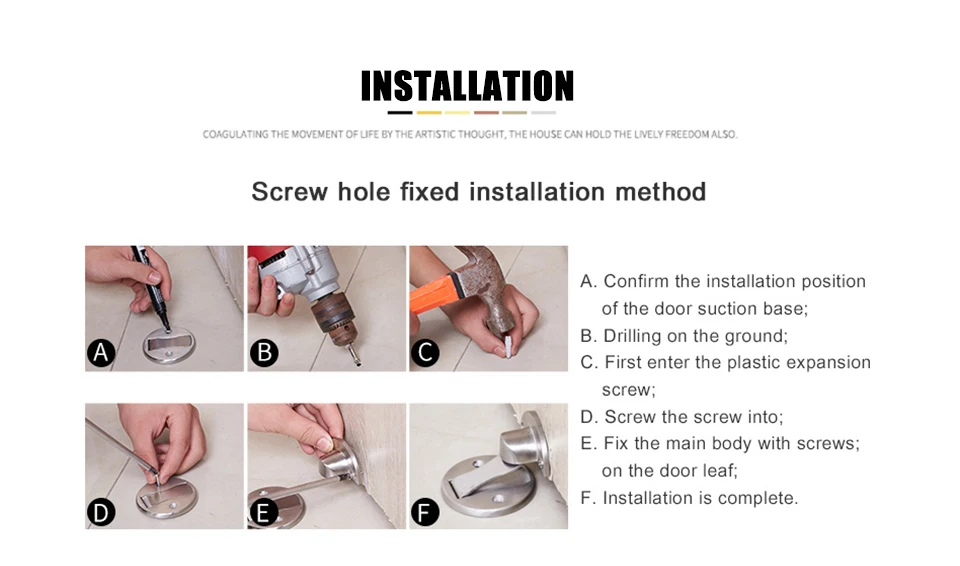 INSTALLATION

COAGULATING THE MOVEMENT OF LIFE BY THE ARTISTIC THOUGHT, THE HOUSE CAN HOLD THE LIVELY FREEDOM ALSO.

Screw hole fixed installation method

A

B

C

D

E

F

A. Confirm the installation position of the door suction base;
B. Drilling on the ground;
C. First enter the plastic expansion screw;
D. Screw the screw into;
E. Fix the main body with screws; on the door leaf;
F. Installation is complete.