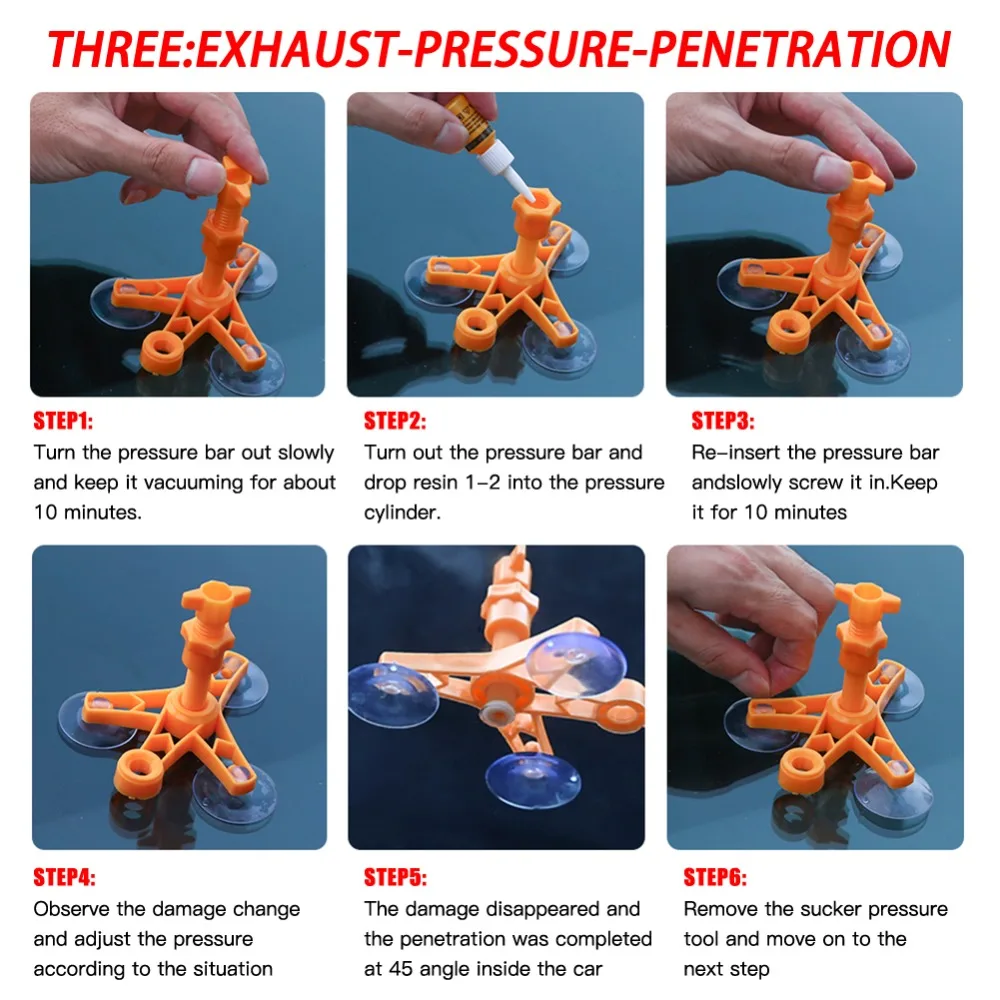 THREE:EXHAUST-PRESSURE-PENETRATION

STEP1:
Turn the pressure bar out slowly and keep it vacuuming for about 10 minutes.

STEP2:
Turn out the pressure bar and drop resin 1-2 into the pressure cylinder.

STEP3:
Re-insert the pressure bar andslowly screw it in.Keep it for 10 minutes

STEP4:
Observe the damage change and adjust the pressure according to the situation

STEP5:
The damage disappeared and the penetration was completed at 45 angle inside the car

STEP6:
Remove the sucker pressure tool and move on to the next step