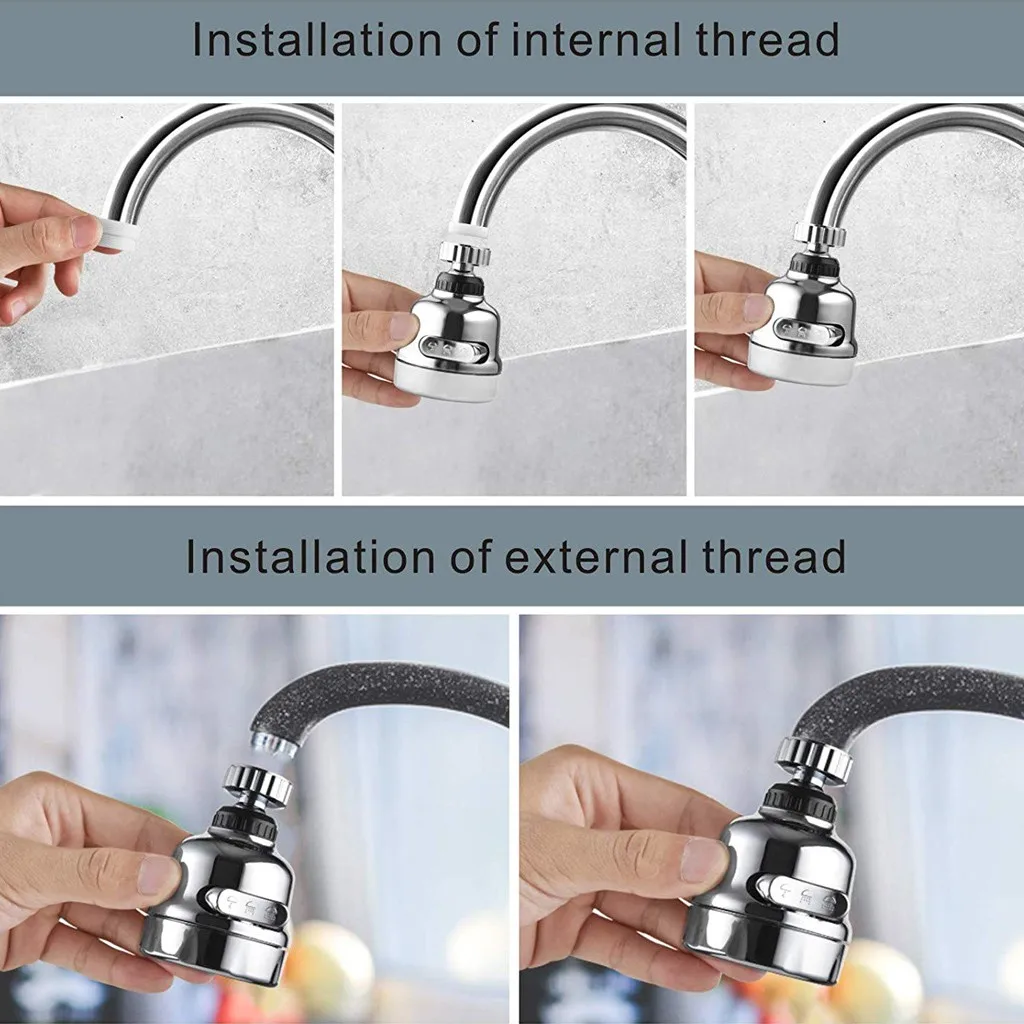 Installation of internal thread

Installation of external thread