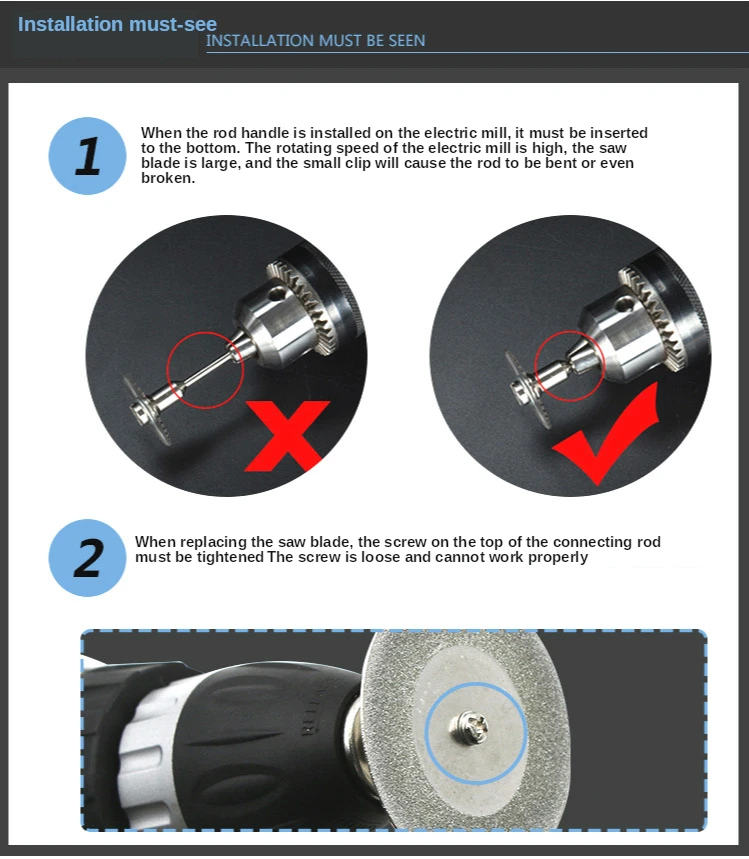 Installation must-see
INSTALLATION MUST BE SEEN

1
When the rod handle is installed on the electric mill, it must be inserted to the bottom. The rotating speed of the electric mill is high, the saw blade is large, and the small clip will cause the rod to be bent or even broken.

2
When replacing the saw blade, the screw on the top of the connecting rod must be tightened The screw is loose and cannot work properly