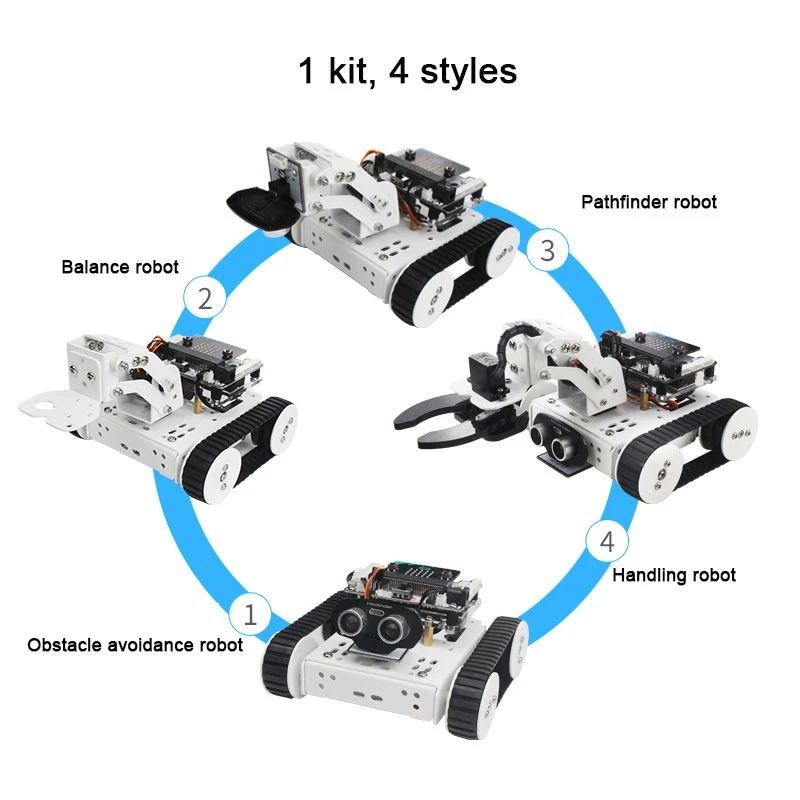 1 kit, 4 styles

Pathfinder robot

3

Balance robot

2

4

Handling robot

1

Obstacle avoidance robot