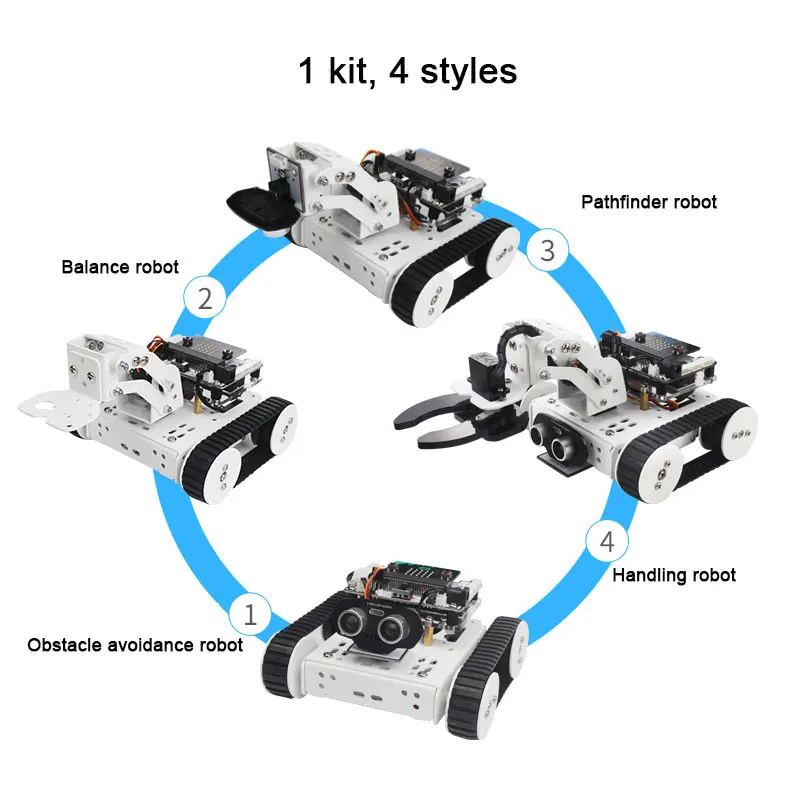 1 kit, 4 styles

Pathfinder robot

3

Balance robot

2

4

Handling robot

1

Obstacle avoidance robot