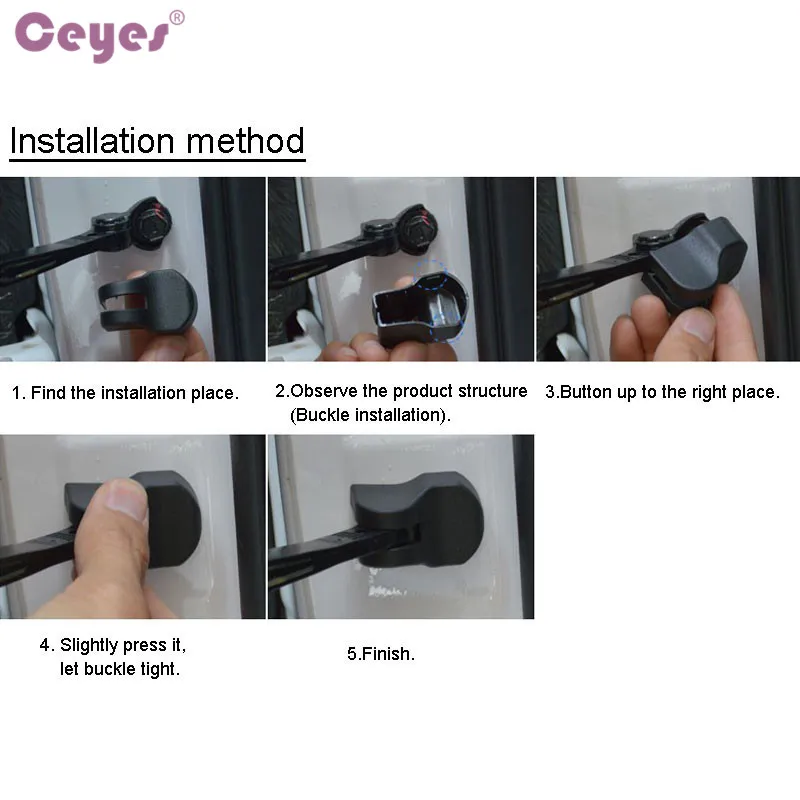 Ceyes®

Installation method

1. Find the installation place.

2.Observe the product structure (Buckle installation).

3.Button up to the right place.

4. Slightly press it, let buckle tight.

5.Finish.