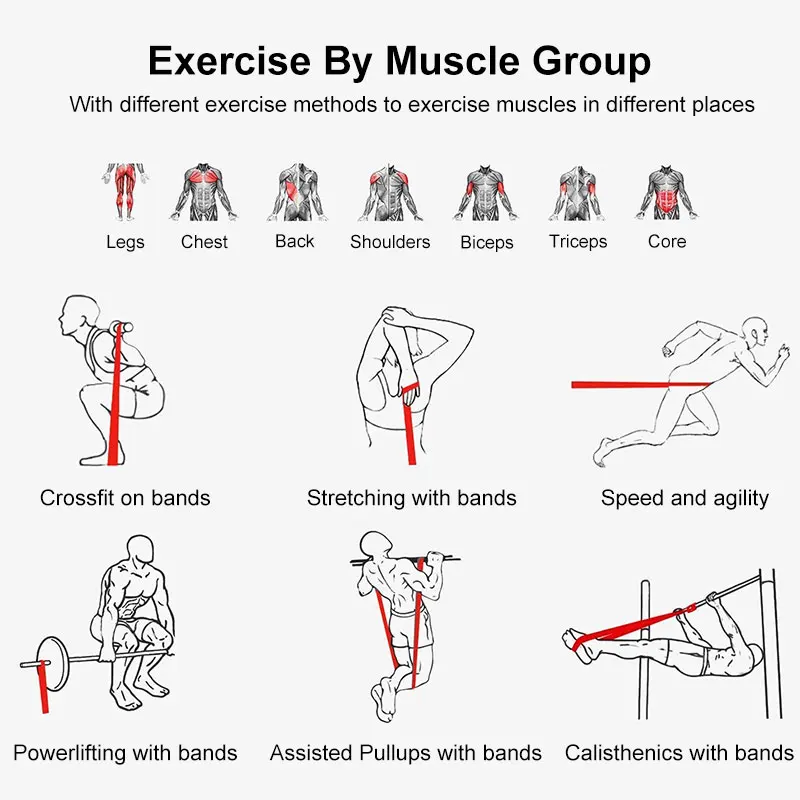 Exercise By Muscle Group
With different exercise methods to exercise muscles in different places

Legs Chest Back Shoulders Biceps Triceps Core

Crossfit on bands
Stretching with bands
Speed and agility

Powerlifting with bands
Assisted Pullups with bands
Calisthenics with bands