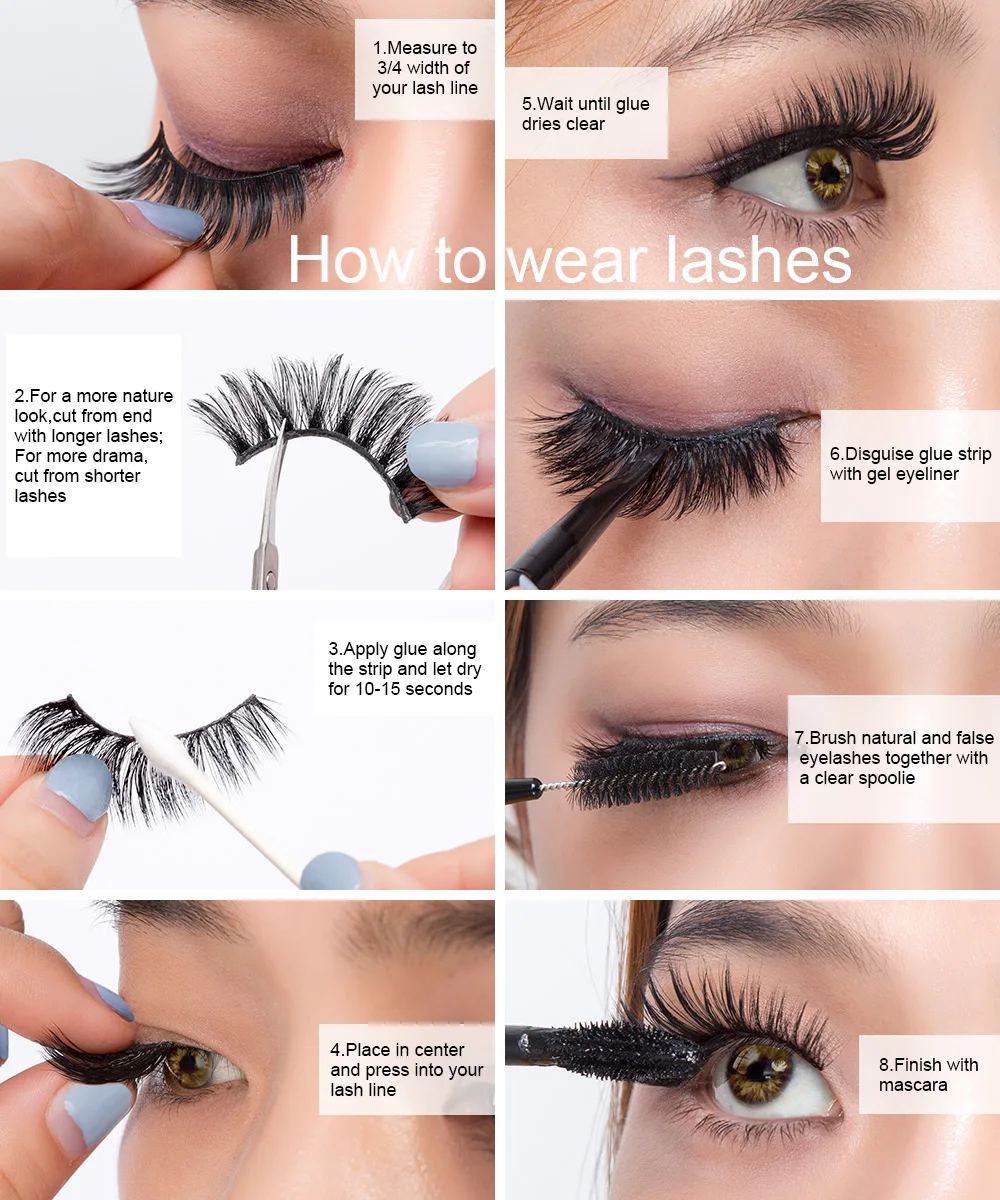 How to wear lashes

1.Measure to 3/4 width of your lash line

2.For a more nature look,cut from end with longer lashes; For more drama, cut from shorter lashes

3.Apply glue along the strip and let dry for 10-15 seconds

4.Place in center and press into your lash line

5.Wait until glue dries clear

6.Disguise glue strip with gel eyeliner

7.Brush natural and false eyelashes together with a clear spoolie

8.Finish with mascara