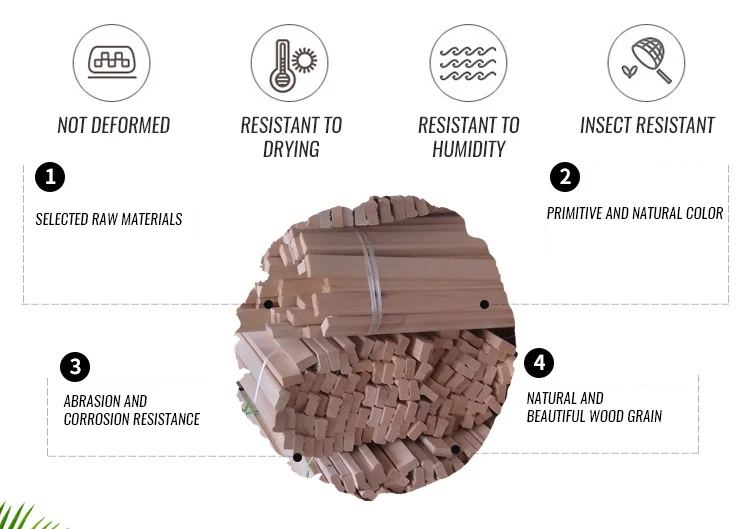 NOT DEFORMED

RESISTANT TO DRYING

RESISTANT TO HUMIDITY

INSECT RESISTANT

1

SELECTED RAW MATERIALS

2

PRIMITIVE AND NATURAL COLOR

3

ABRASION AND CORROSION RESISTANCE

4

NATURAL AND BEAUTIFUL WOOD GRAIN