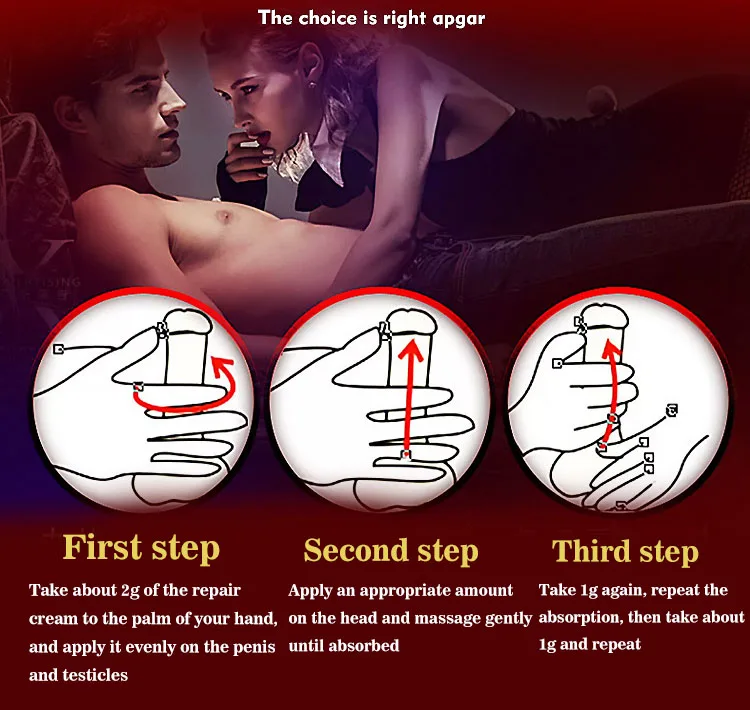 The choice is right apgar

First step

Take about 2g of the repair cream to the palm of your hand, and apply it evenly on the penis and testicles

Second step

Apply an appropriate amount on the head and massage gently until absorbed

Third step

Take 1g again, repeat the absorption, then take about 1g and repeat