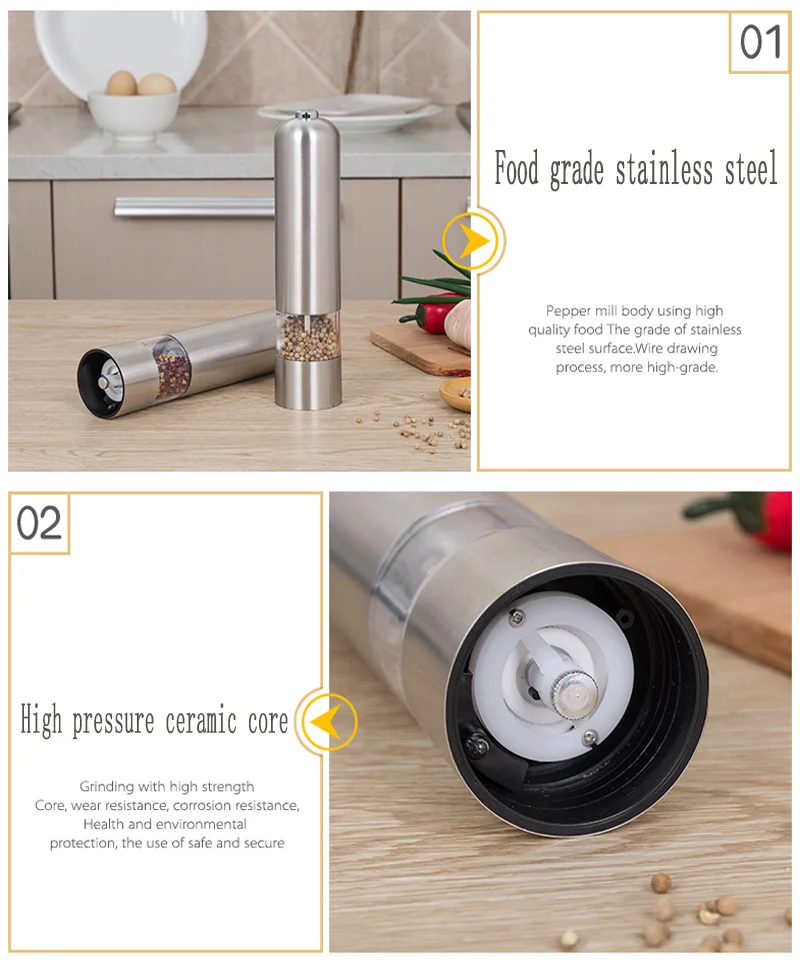 01

Food grade stainless steel

Pepper mill body using high quality food The grade of stainless steel surface.Wire drawing process, more high-grade.

02

High pressure ceramic core

Grinding with high strength Core, wear resistance, corrosion resistance, Health and environmental protection, the use of safe and secure