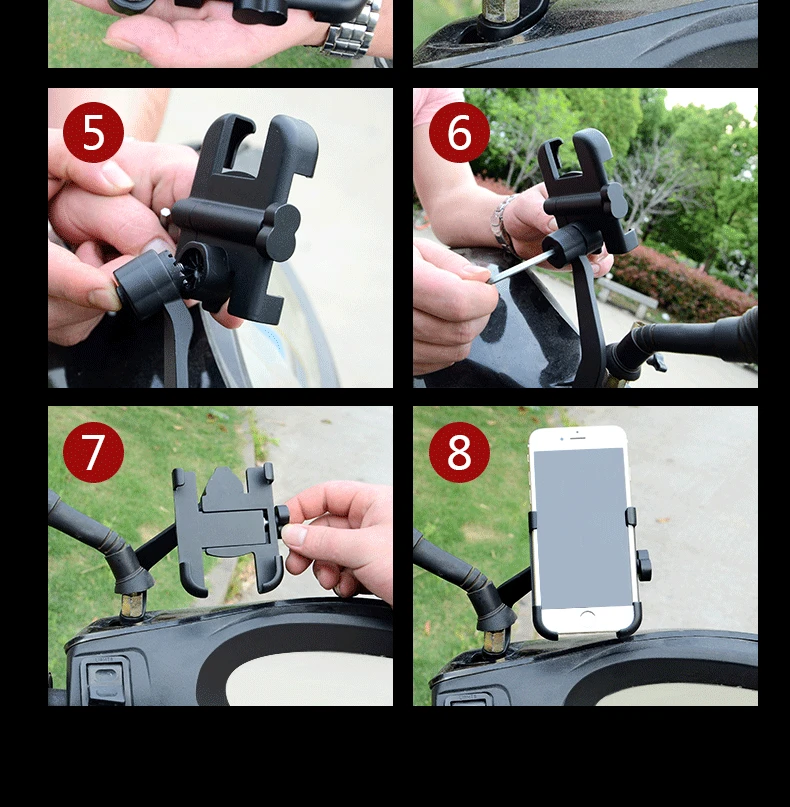 5

6

7

8