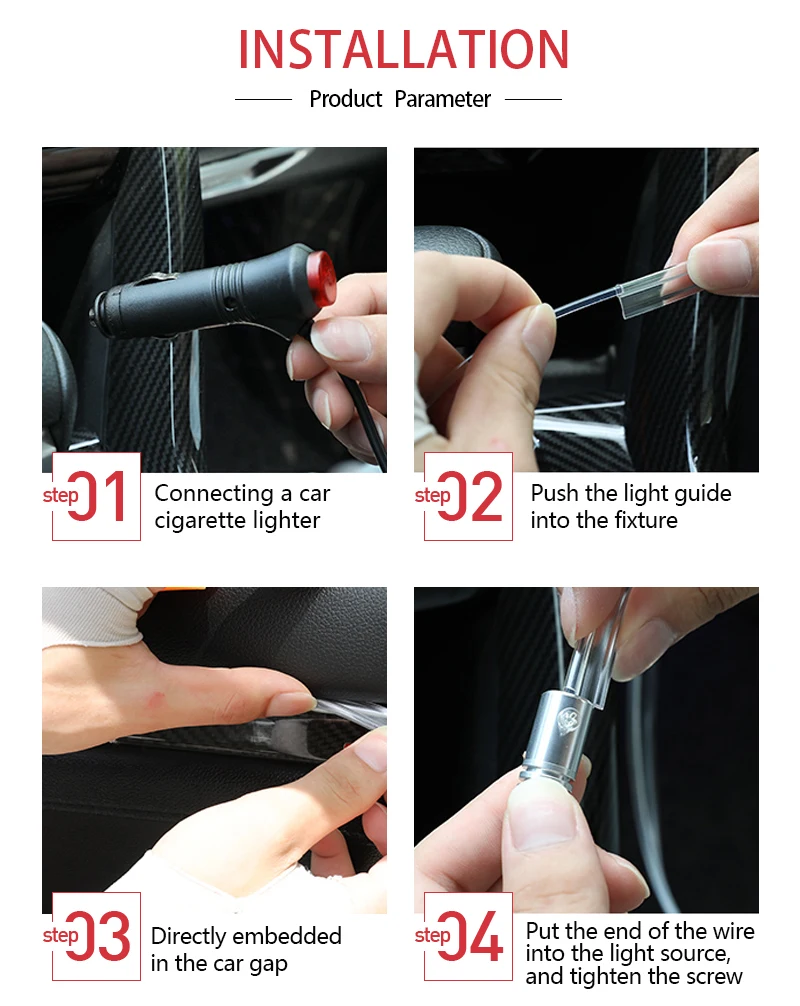 INSTALLATION

Product Parameter

step 01 Connecting a car cigarette lighter

step 02 Push the light guide into the fixture

step 03 Directly embedded in the car gap

step 04 Put the end of the wire into the light source, and tighten the screw