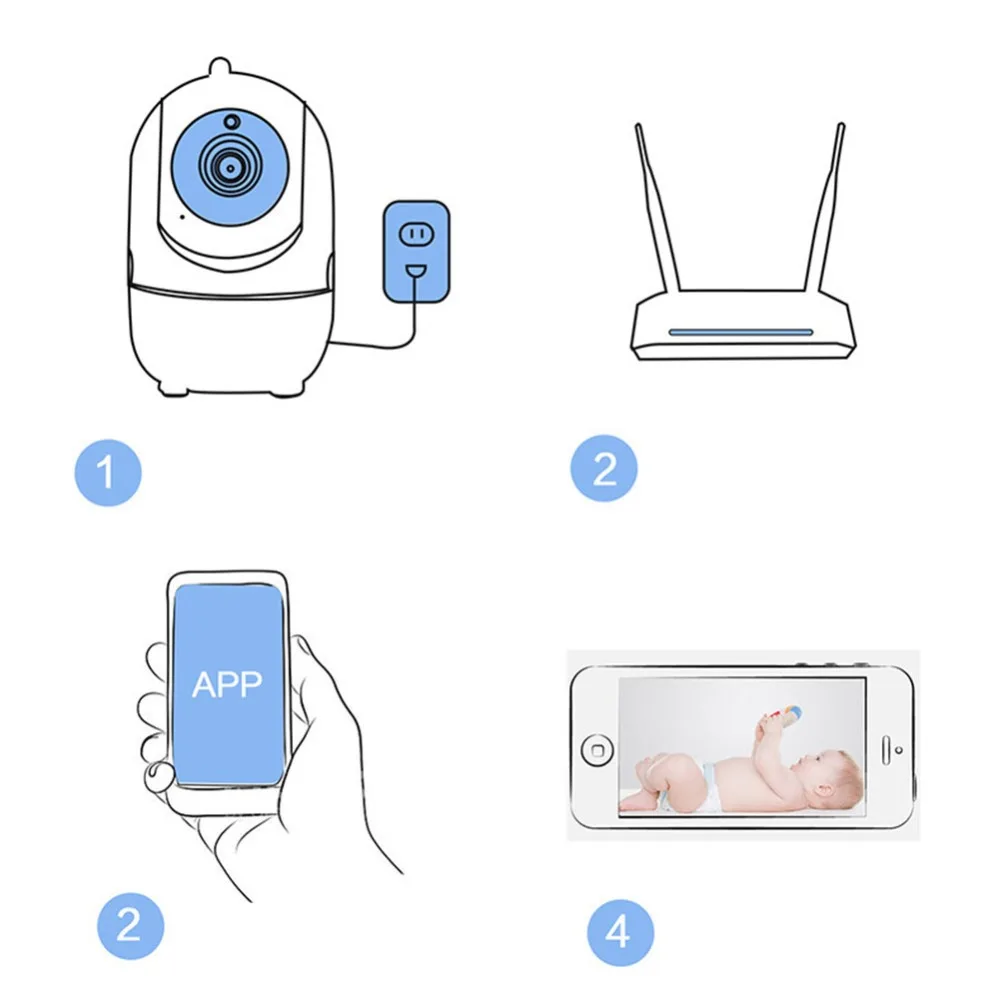 1

2

APP

2

4