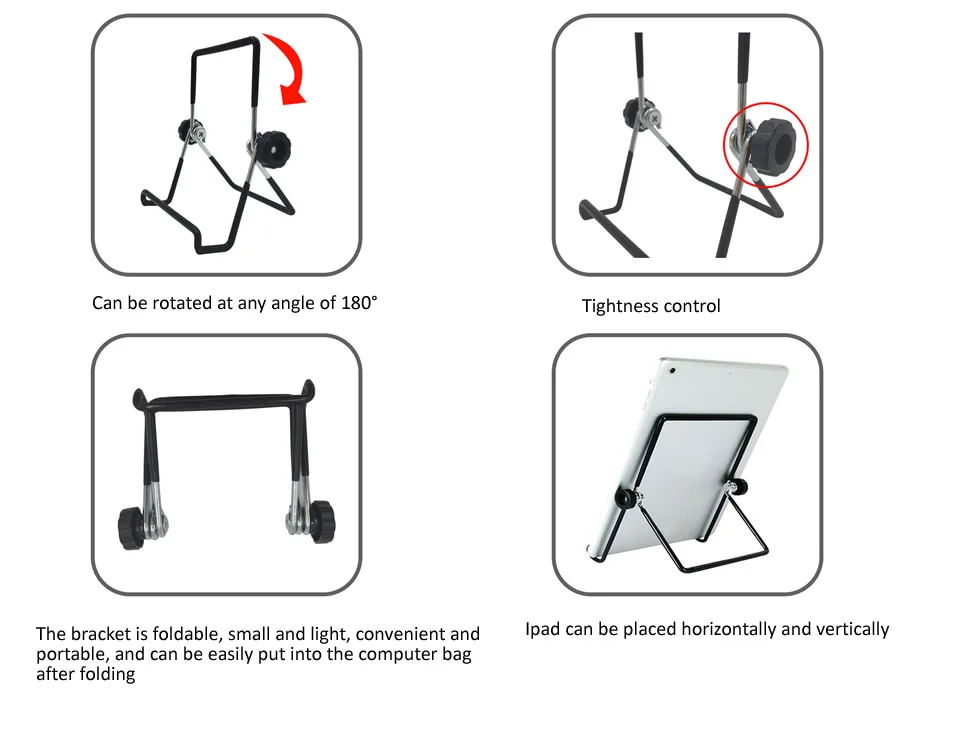 Can be rotated at any angle of 180°

Tightness control

The bracket is foldable, small and light, convenient and portable, and can be easily put into the computer bag after folding

Ipad can be placed horizontally and vertically