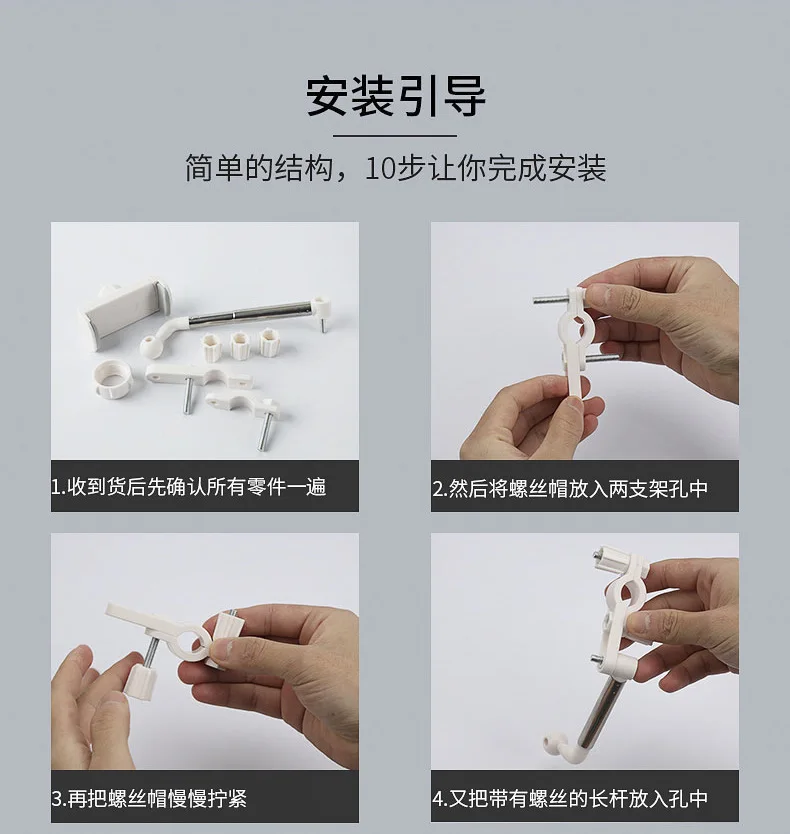 安装引导

简单的结构，10步让你完成安装

1.收到货后先确认所有零件一遍

2.然后将螺丝帽放入两支架孔中

3.再把螺丝帽慢慢拧紧

4.又把带有螺丝的长杆放入孔中