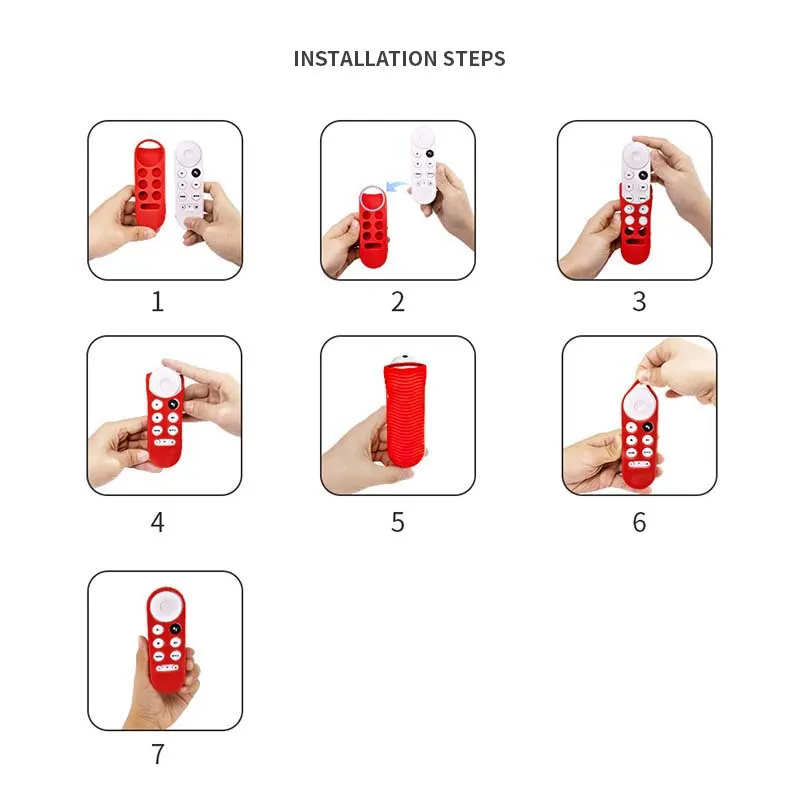 INSTALLATION STEPS

1

2

3

4

5

6

7