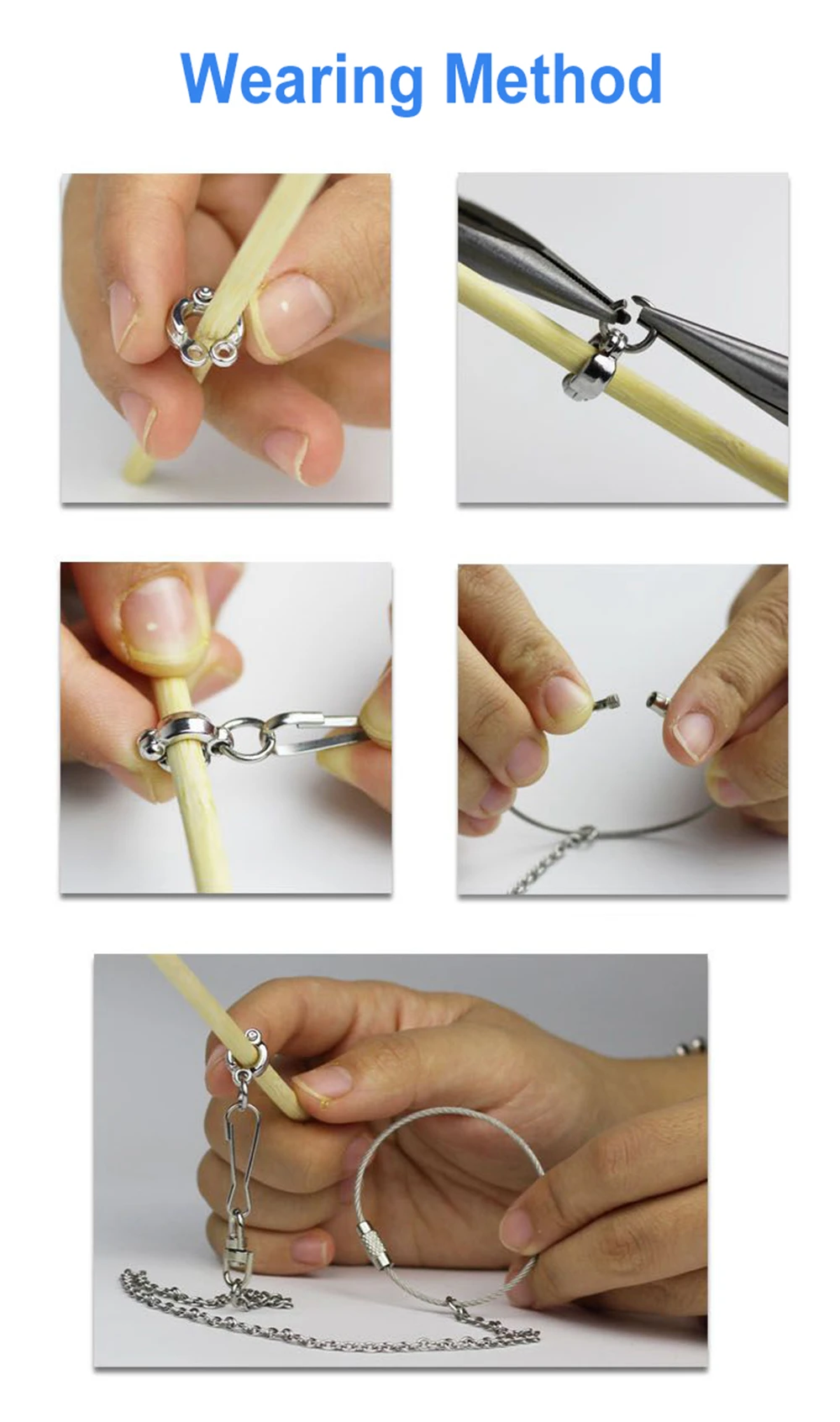 Wearing Method