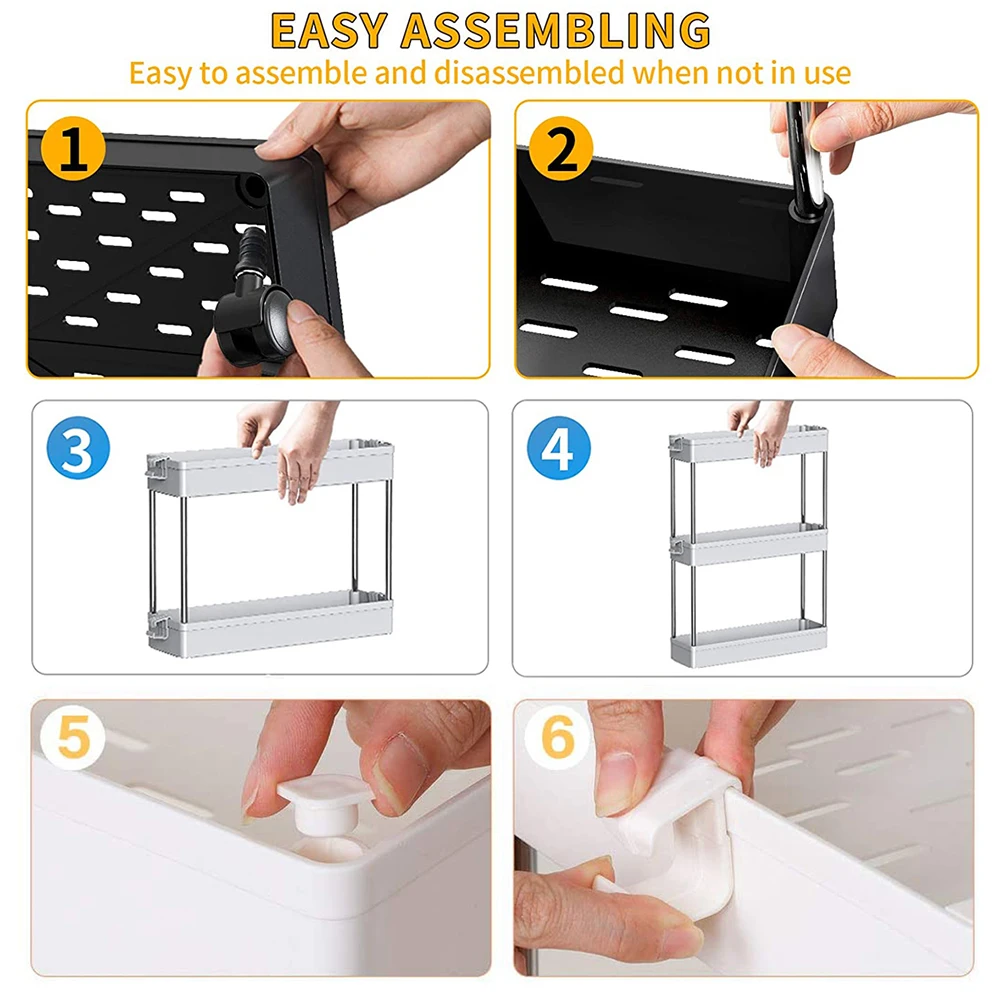 EASY ASSEMBLING
Easy to assemble and disassembled when not in use

1

2

3

4

5

6