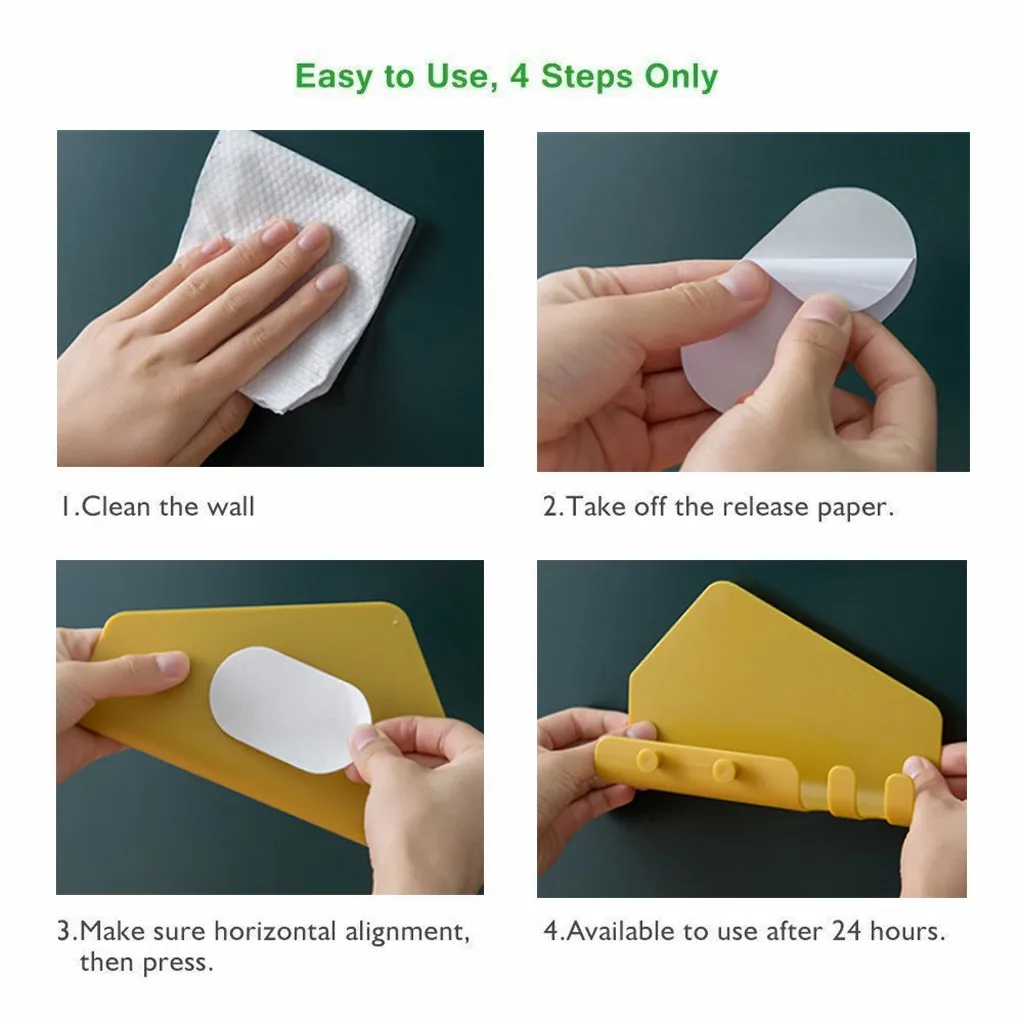 Easy to Use, 4 Steps Only

1.Clean the wall

2.Take off the release paper.

3.Make sure horizontal alignment, then press.

4.Available to use after 24 hours.