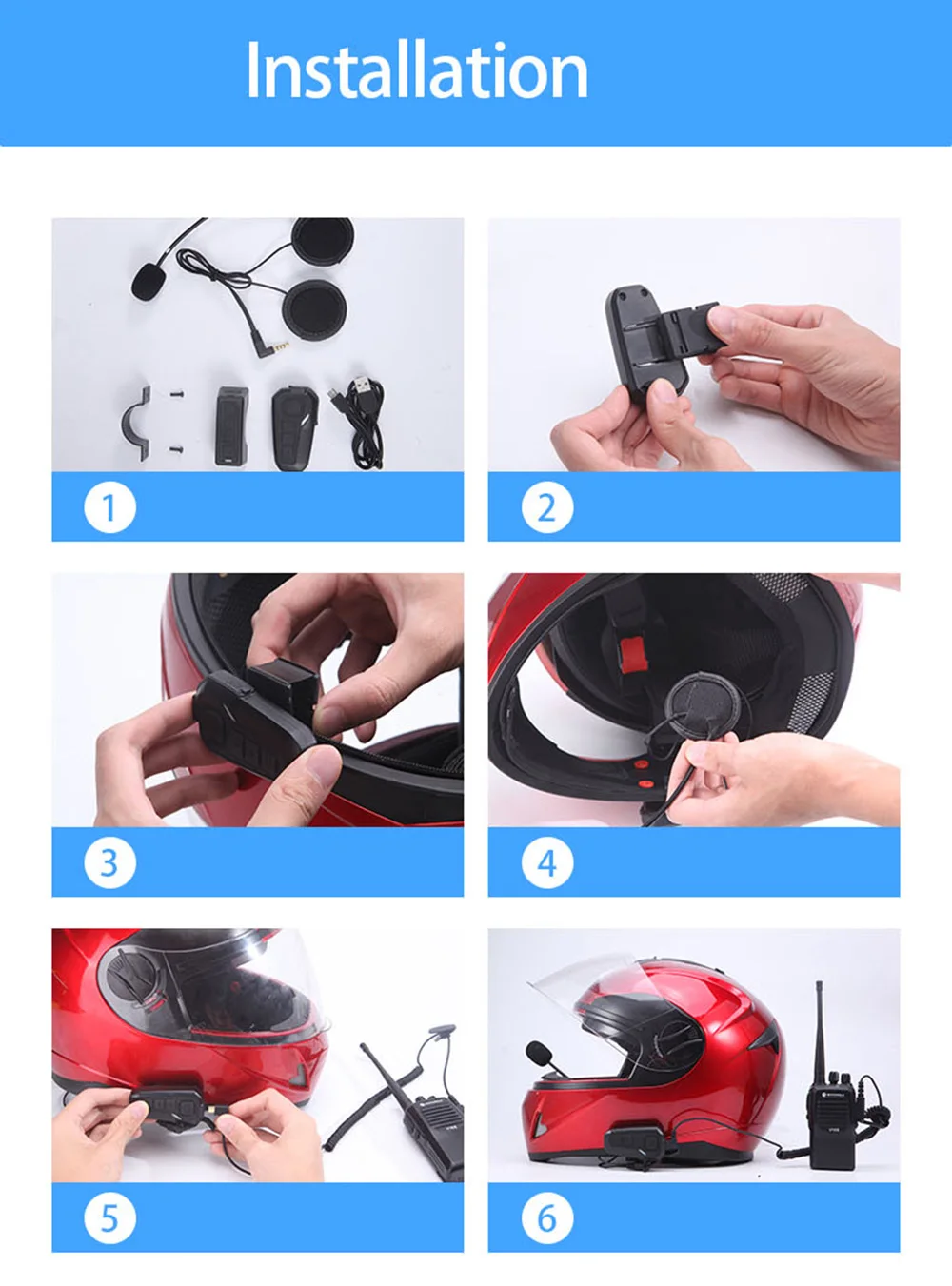 Installation

1

2

3

4

5

6