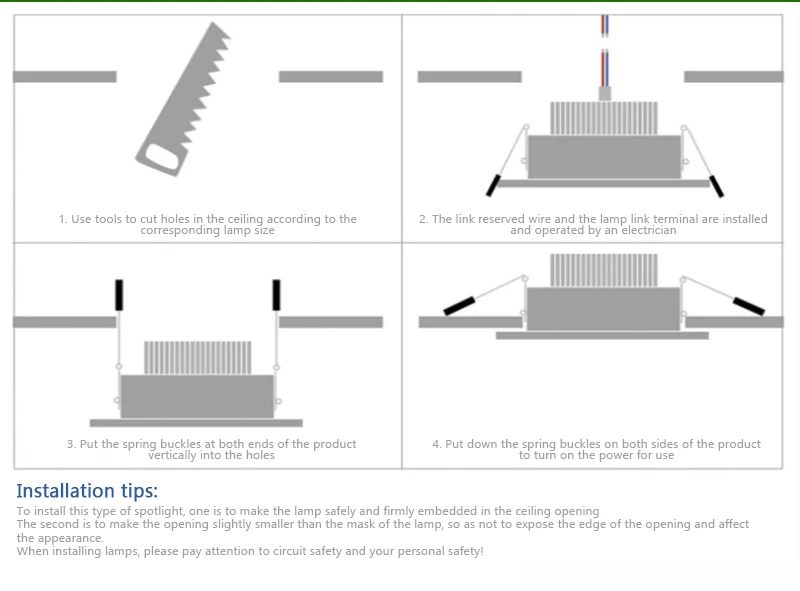 1. Use tools to cut holes in the ceiling according to the corresponding lamp size

2. The link reserved wire and the lamp link terminal are installed and operated by an electrician

3. Put the spring buckles at both ends of the product vertically into the holes

4. Put down the spring buckles on both sides of the product to turn on the power for use

Installation tips:

To install this type of spotlight, one is to make the lamp safely and firmly embedded in the ceiling opening
The second is to make the opening slightly smaller than the mask of the lamp, so as not to expose the edge of the opening and affect the appearance.
When installing lamps, please pay attention to circuit safety and your personal safety!