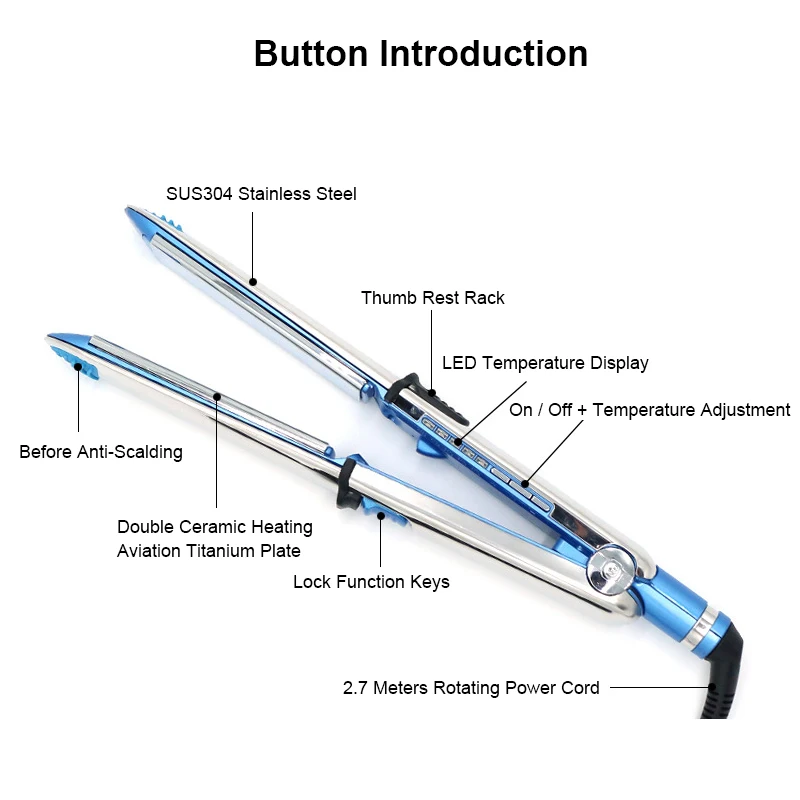 Button Introduction

SUS304 Stainless Steel

Thumb Rest Rack

LED Temperature Display

On / Off + Temperature Adjustment

Before Anti-Scalding

Double Ceramic Heating
Aviation Titanium Plate

Lock Function Keys

2.7 Meters Rotating Power Cord