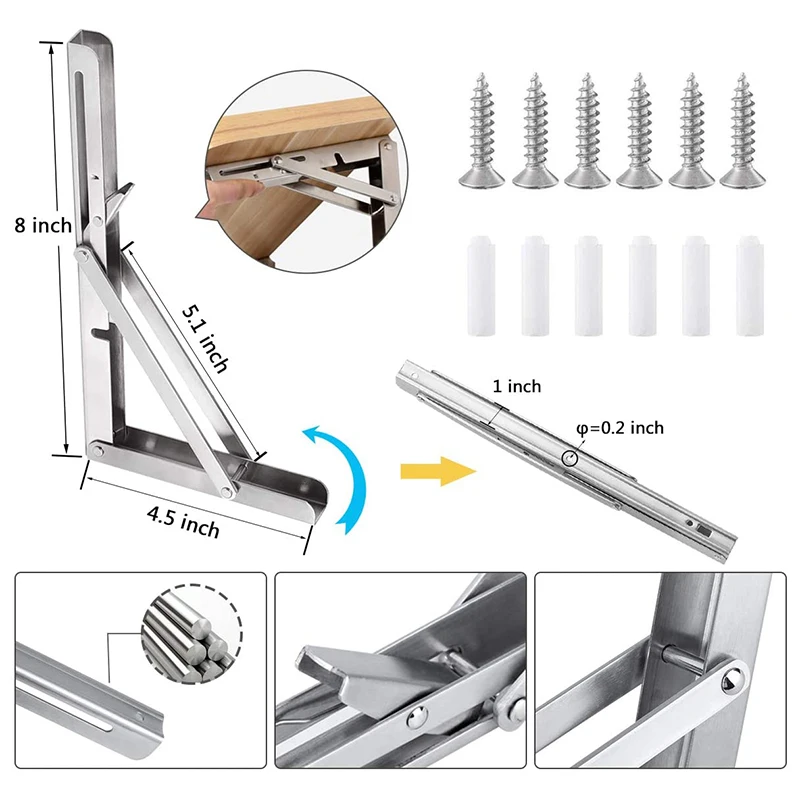 8 inch

5.1 inch

4.5 inch

1 inch

φ=0.2 inch