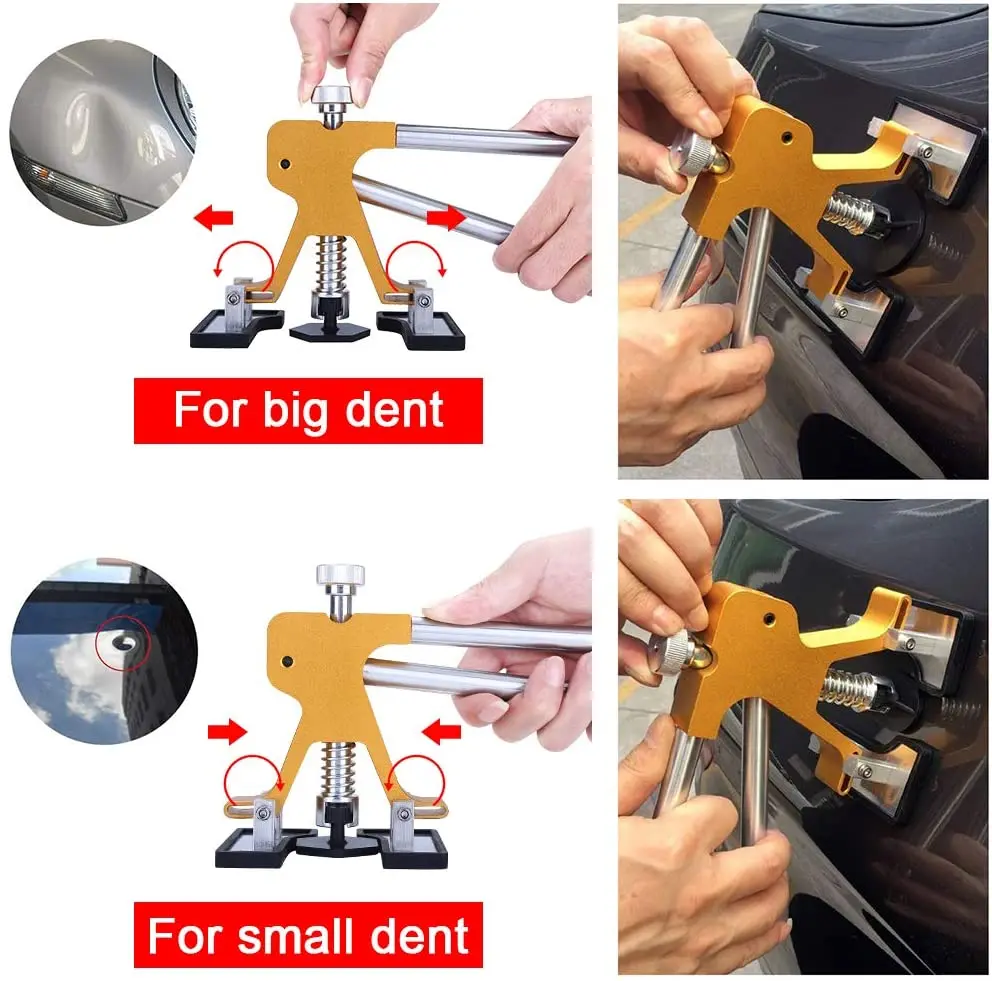 For big dent

For small dent